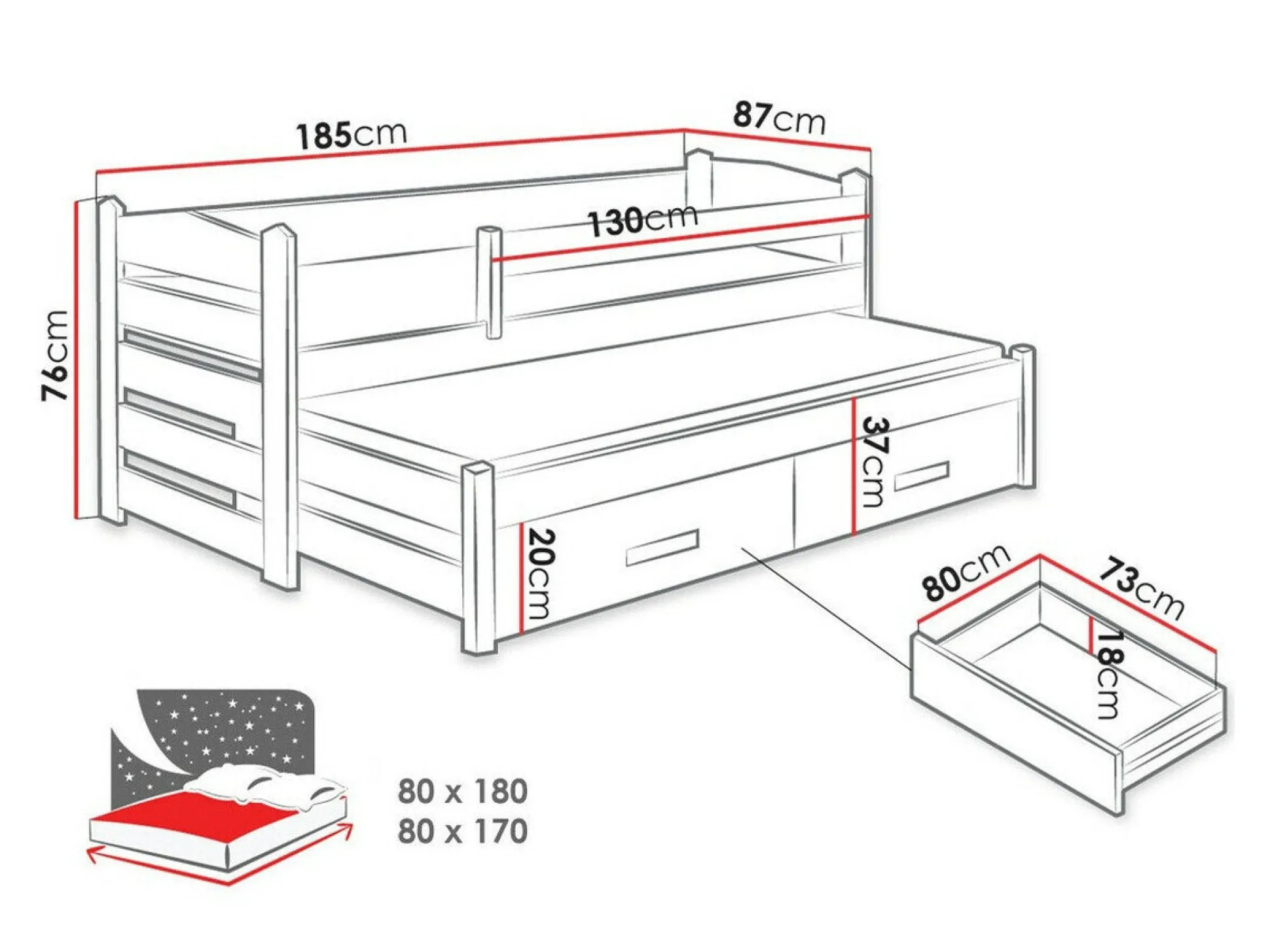 185cm
87cm
130cm
76cm
37cm
20cm
80cm
73cm
18cm
80 x 180
80 x 170