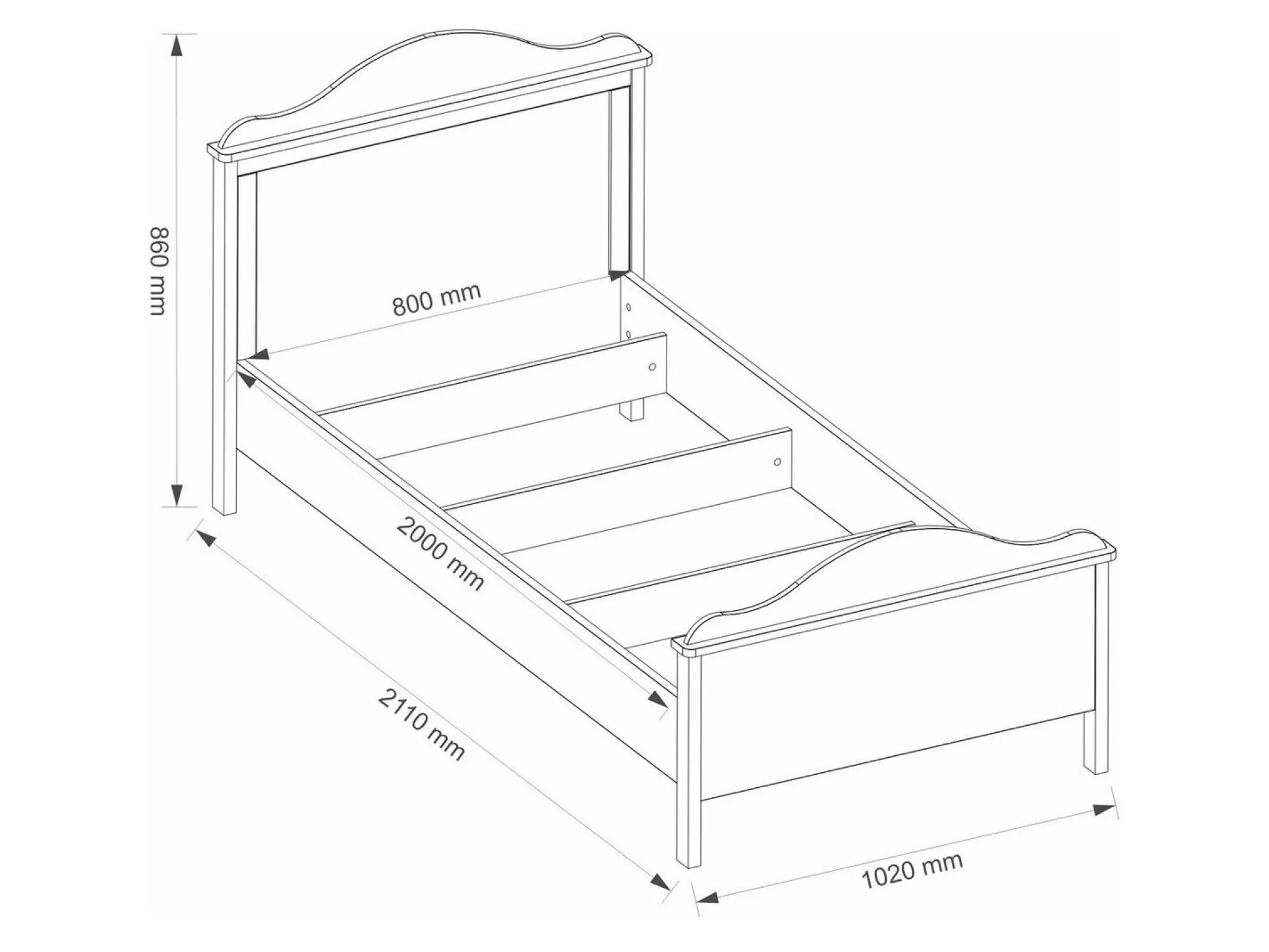 860 mm

800 mm

2000 mm

2110 mm

1020 mm