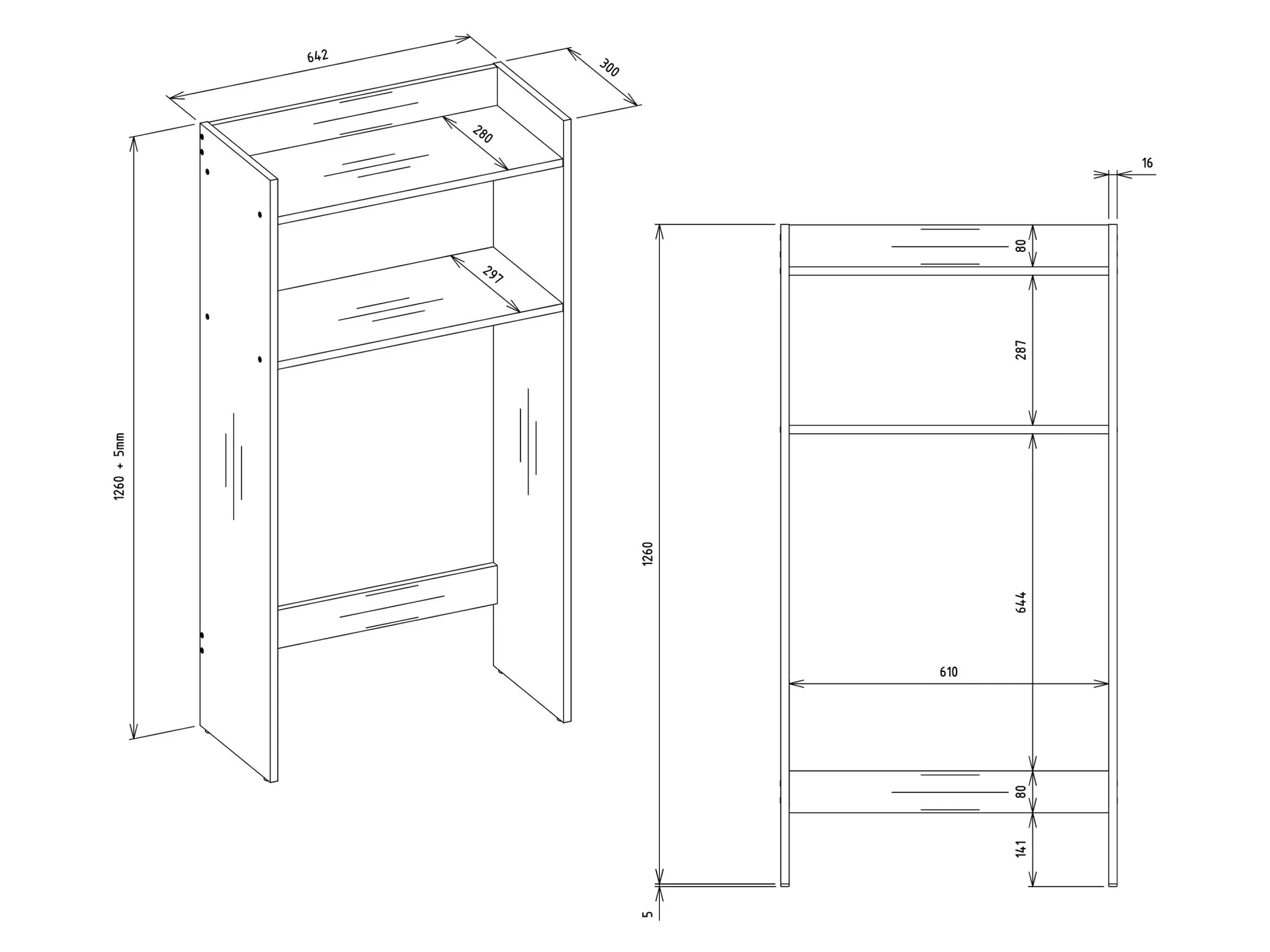 642

300

280

297

1260 + 5mm

16

80

287

1260

644

610

80

141

5