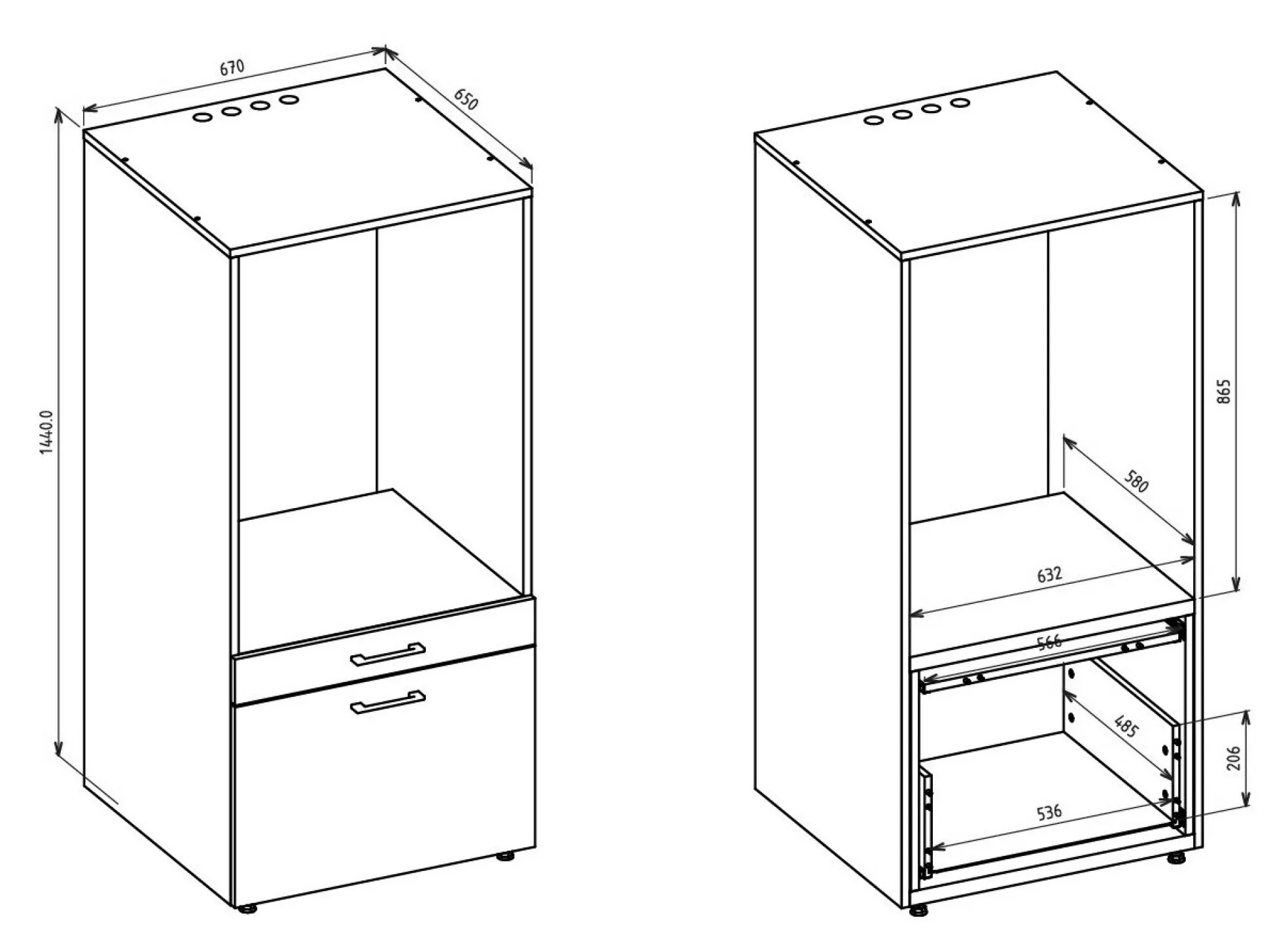 670
650
1440.0
865
580
632
566
485
206
536