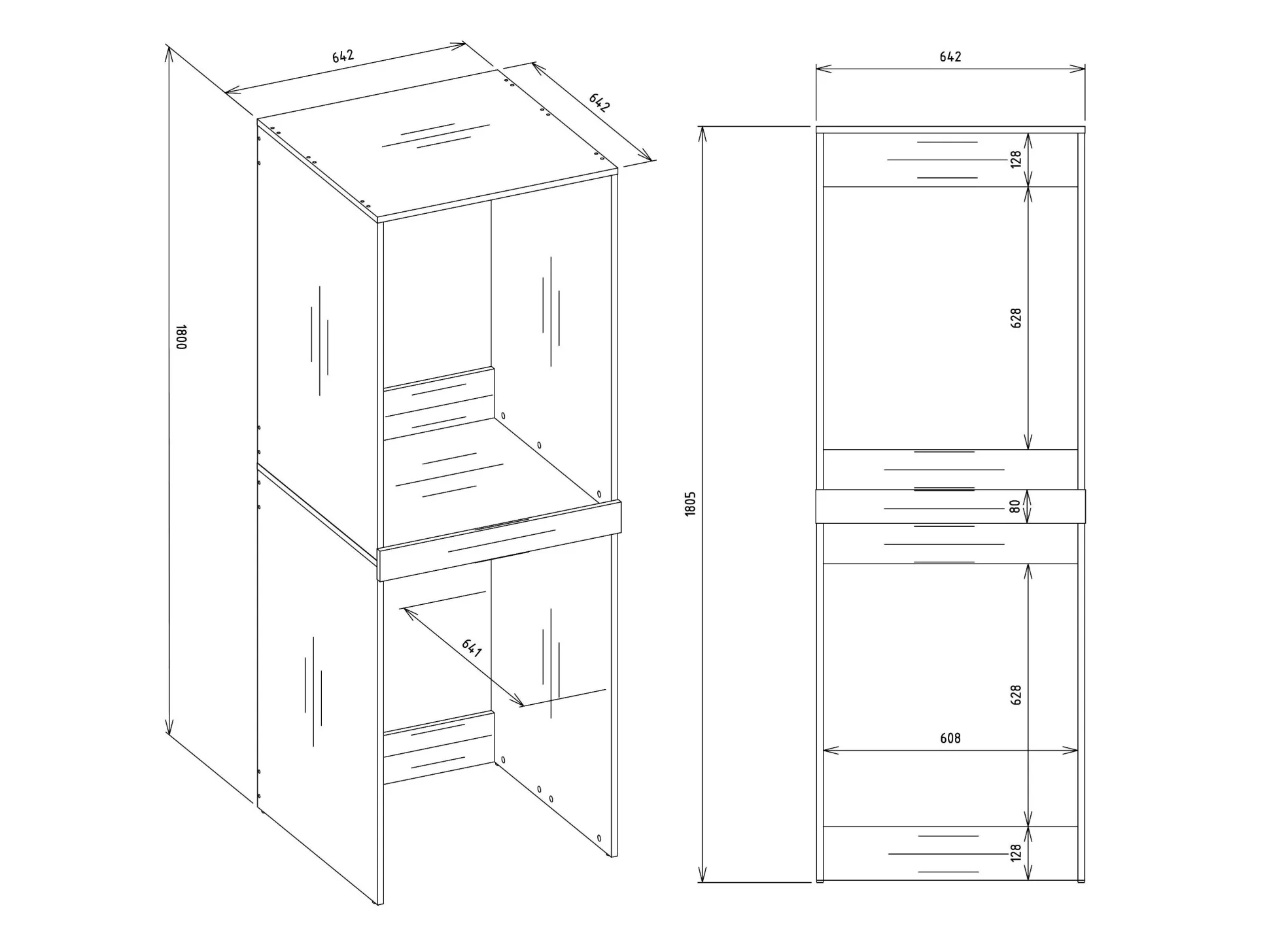 642
642
1800
641
642
1805
128
628
80
628
608
128