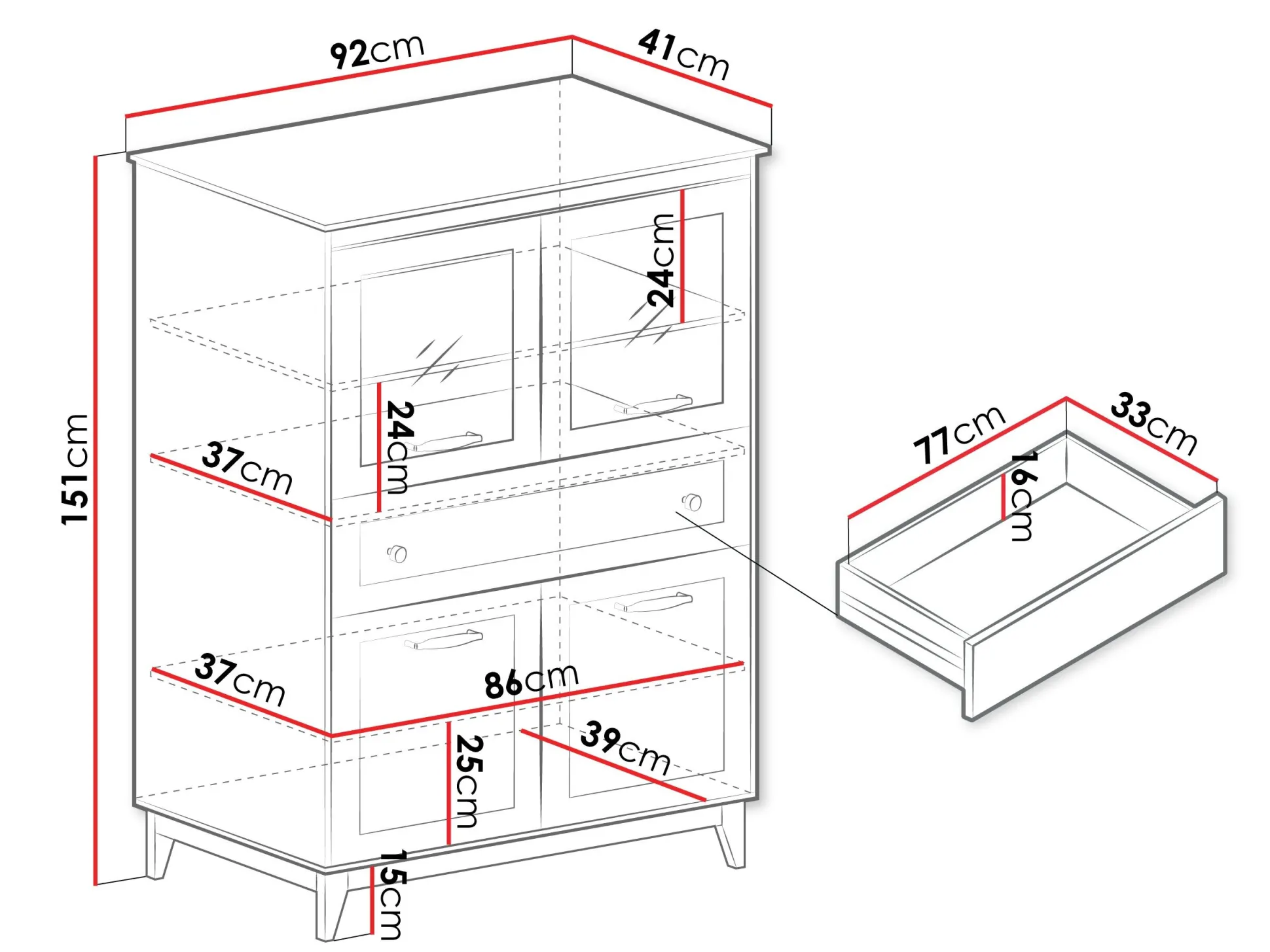 92cm
41cm
151cm
24cm
24cm
37cm
37cm
86cm
25cm
39cm
15cm
77cm
33cm
16cm