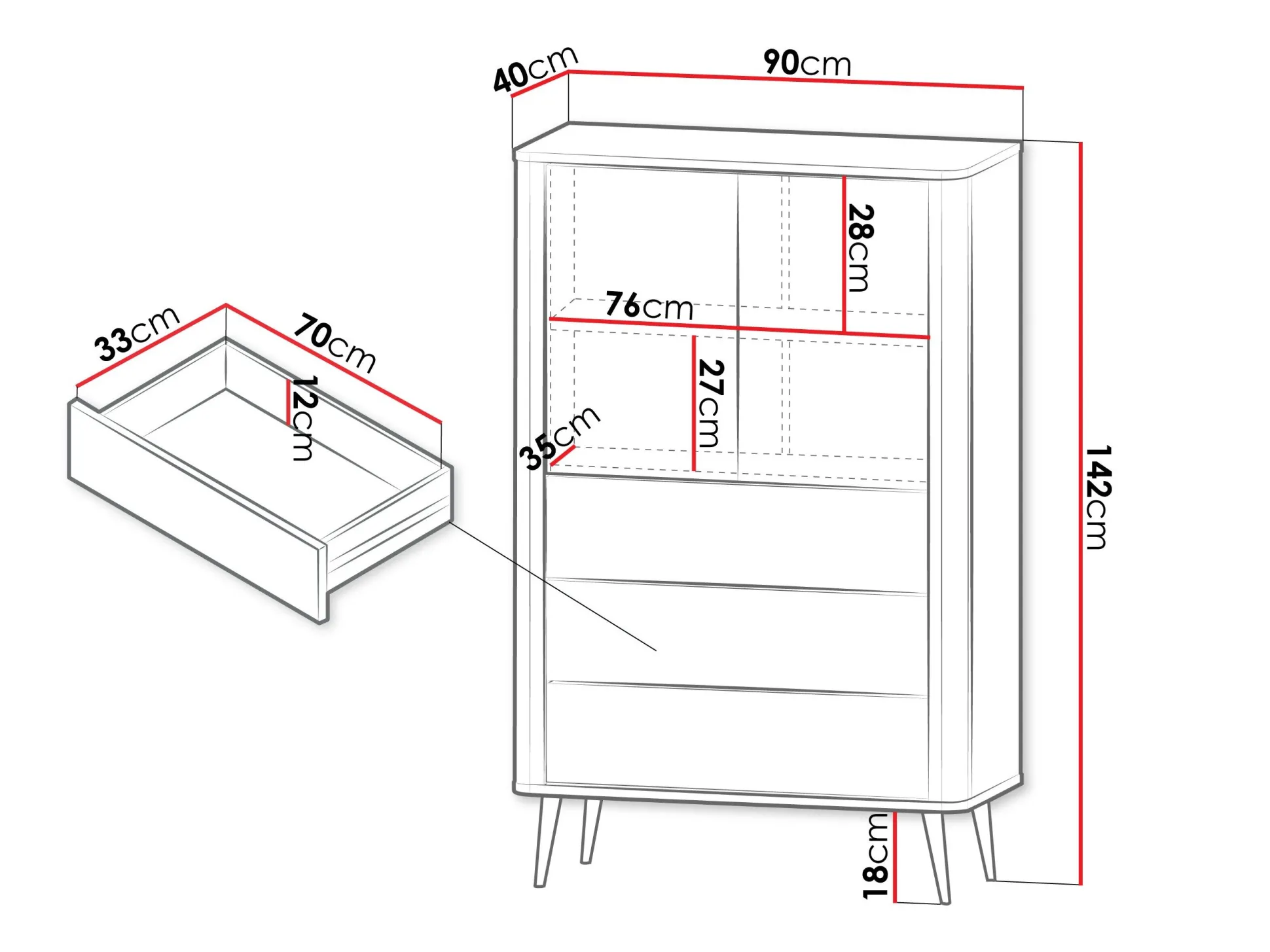 40cm
90cm
28cm
76cm
27cm
35cm
142cm
18cm
33cm
70cm
12cm