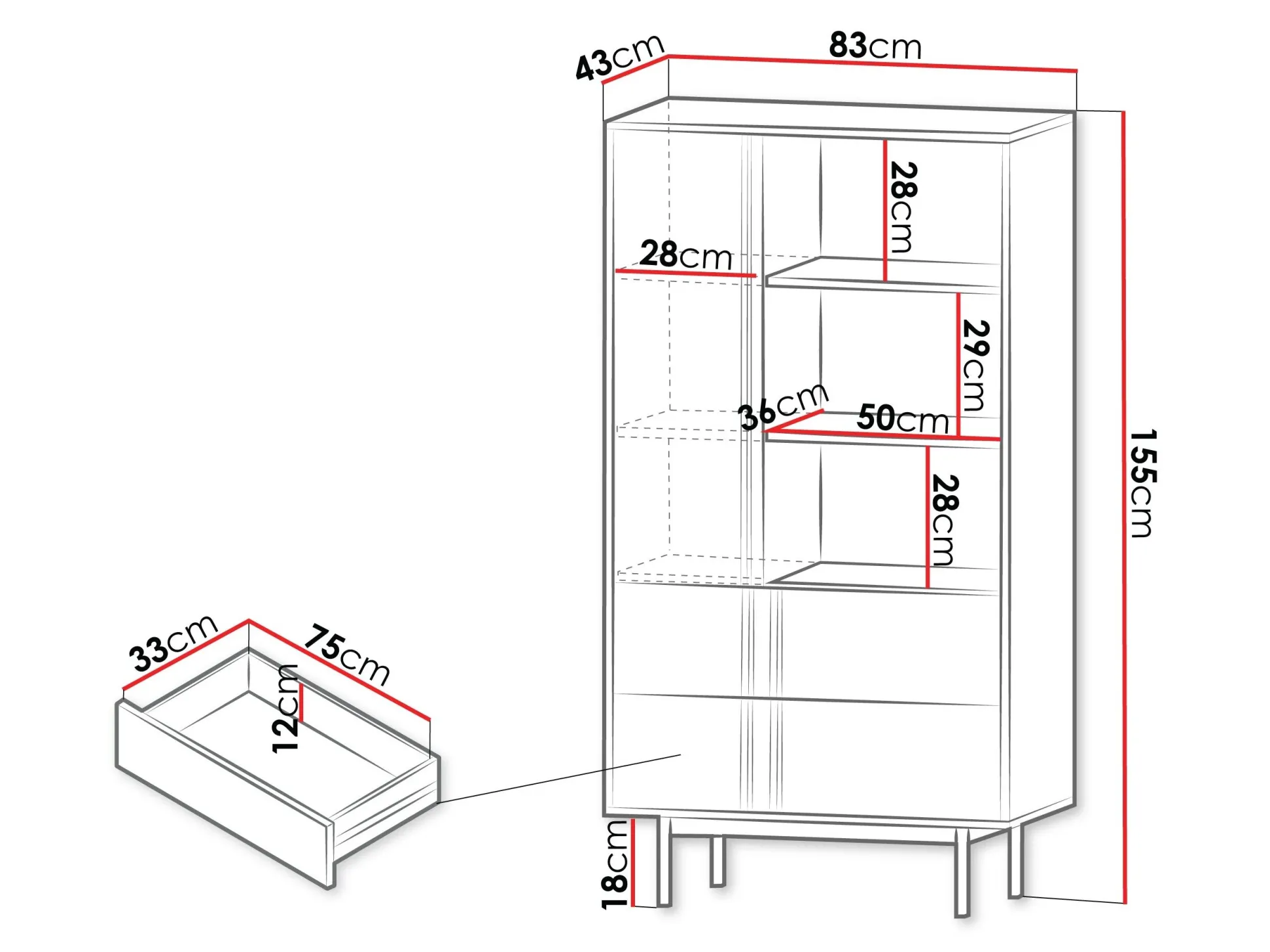 43cm
83cm
28cm
28cm
29cm
36cm
50cm
28cm
155cm
33cm
75cm
12cm
18cm