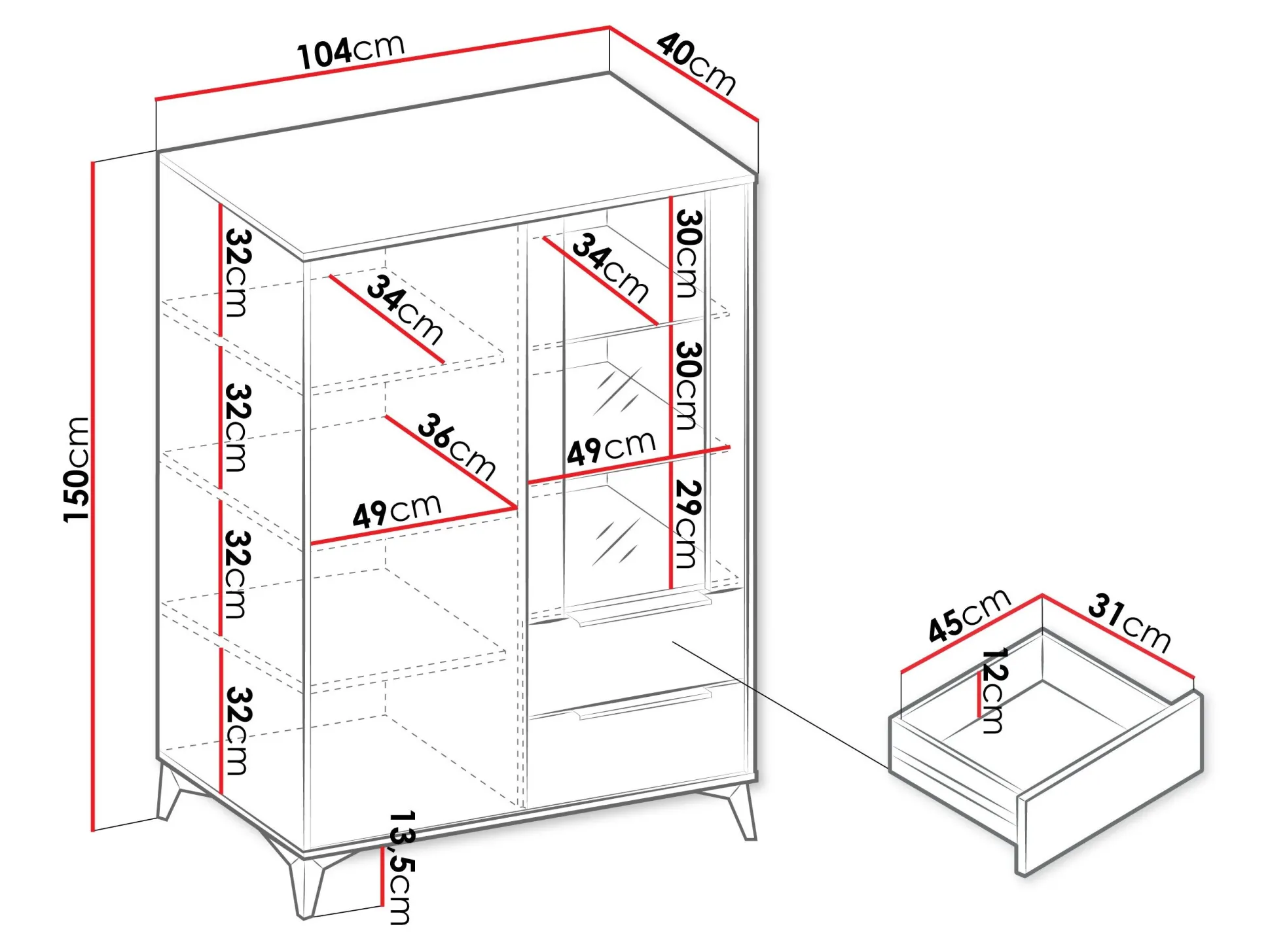 104cm
40cm
150cm
32cm
32cm
32cm
32cm
34cm
36cm
49cm
34cm
30cm
30cm
49cm
29cm
13,5cm
45cm
31cm
12cm