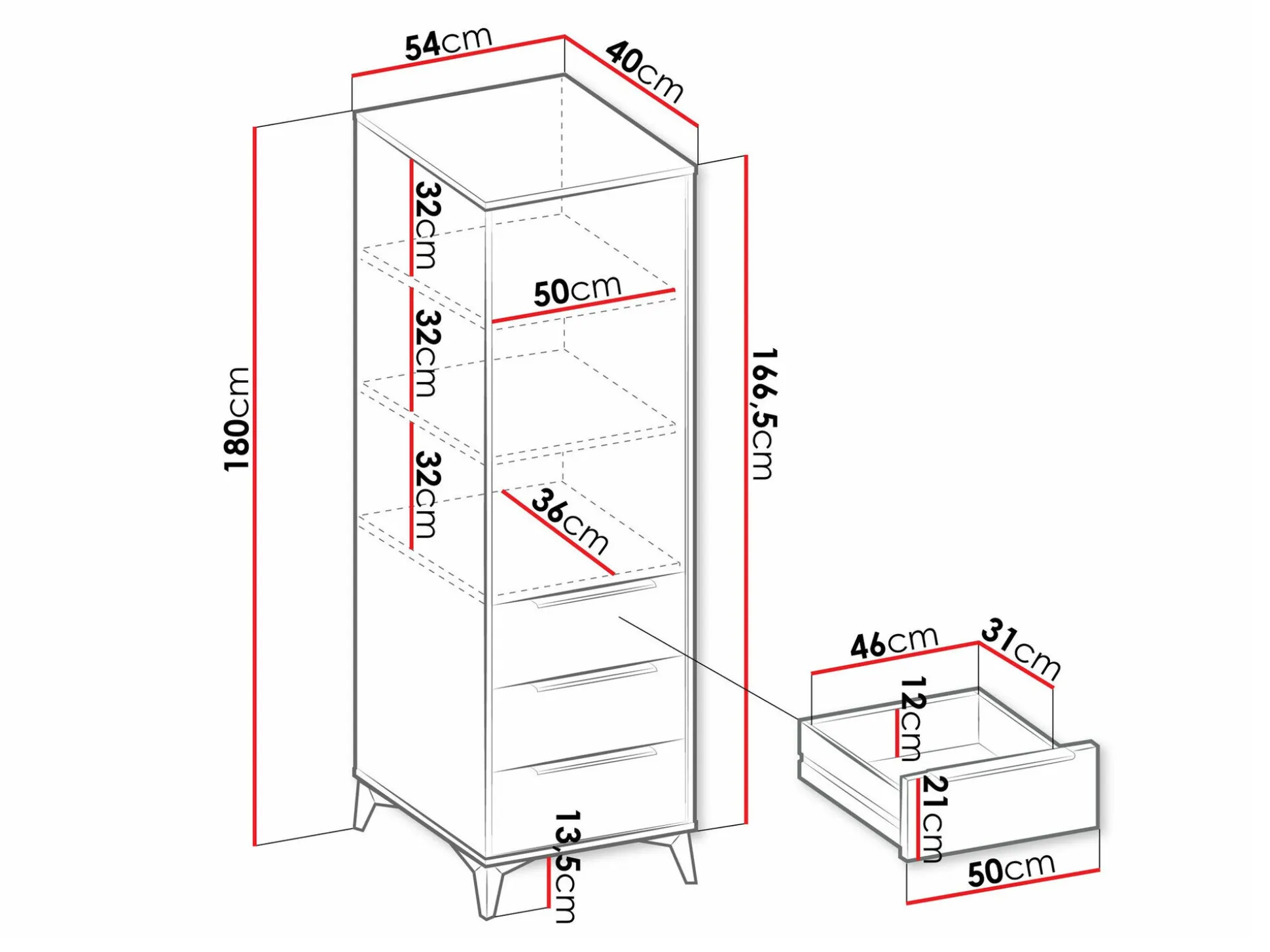 54cm
40cm
180cm
32cm
32cm
32cm
50cm
36cm
166,5cm
13,5cm
46cm
31cm
12cm
21cm
50cm