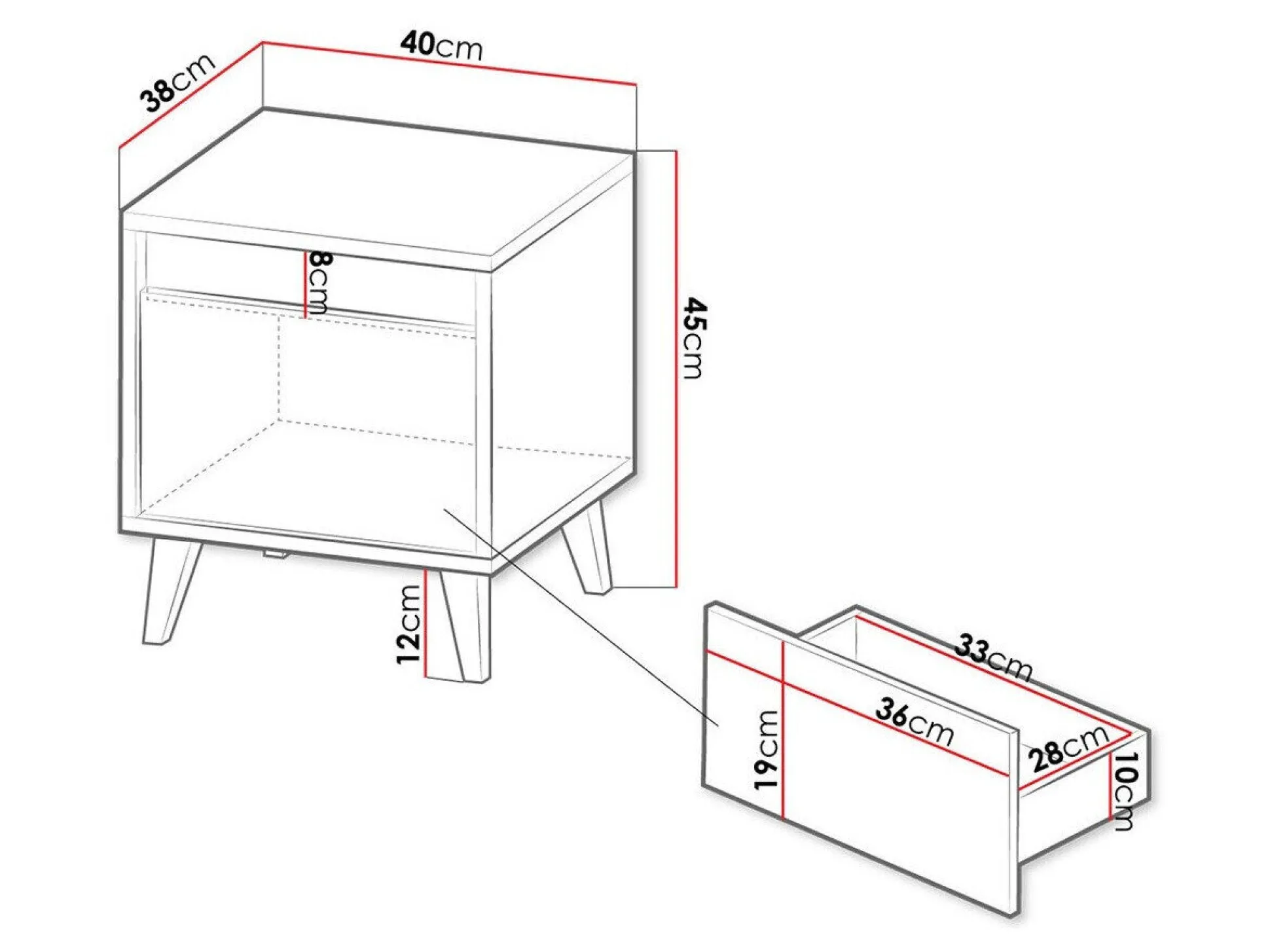 38cm
40cm
8cm
45cm
12cm
33cm
36cm
19cm
28cm
10cm