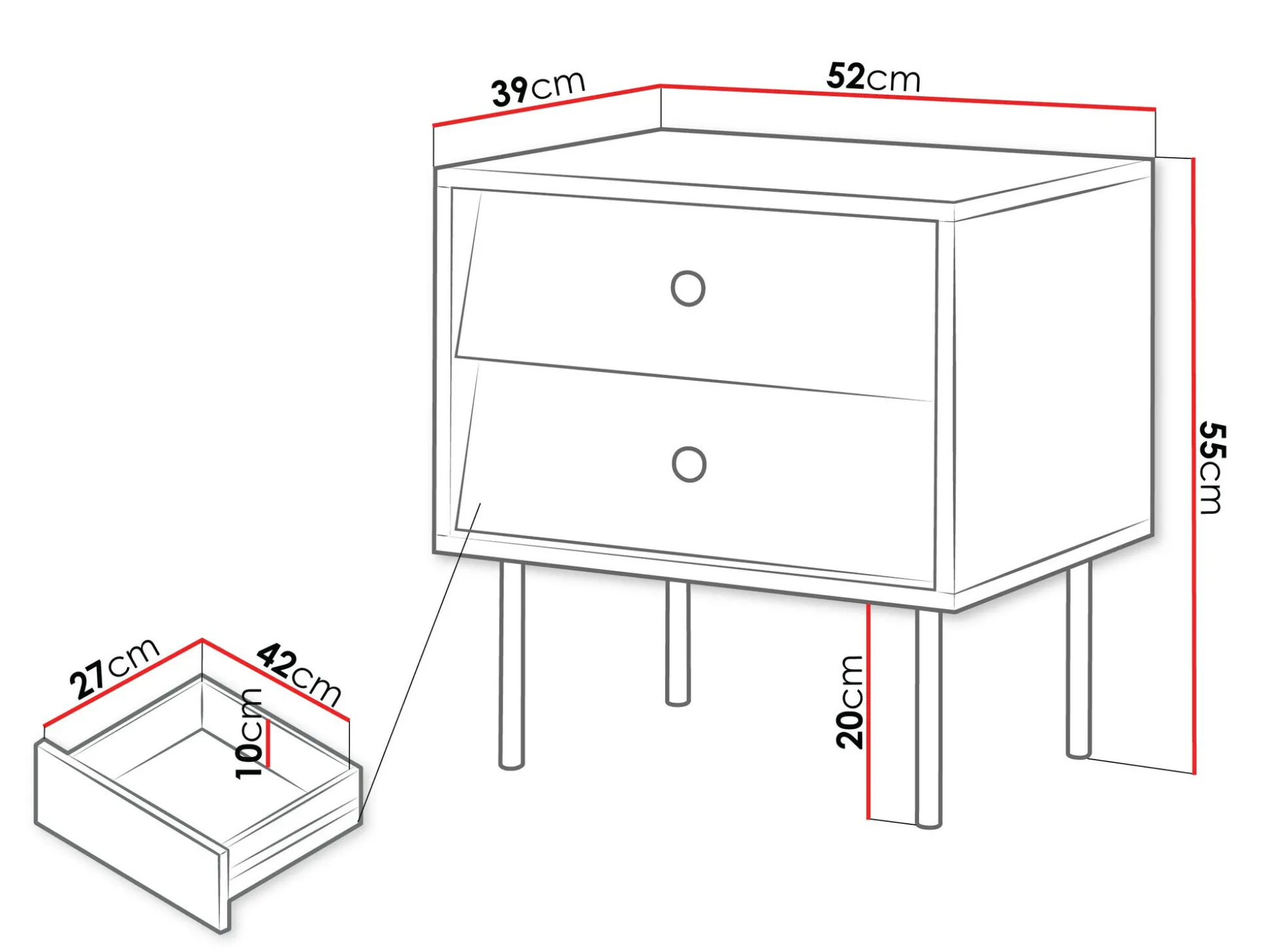 39cm
52cm
55cm
20cm
27cm
42cm
10cm