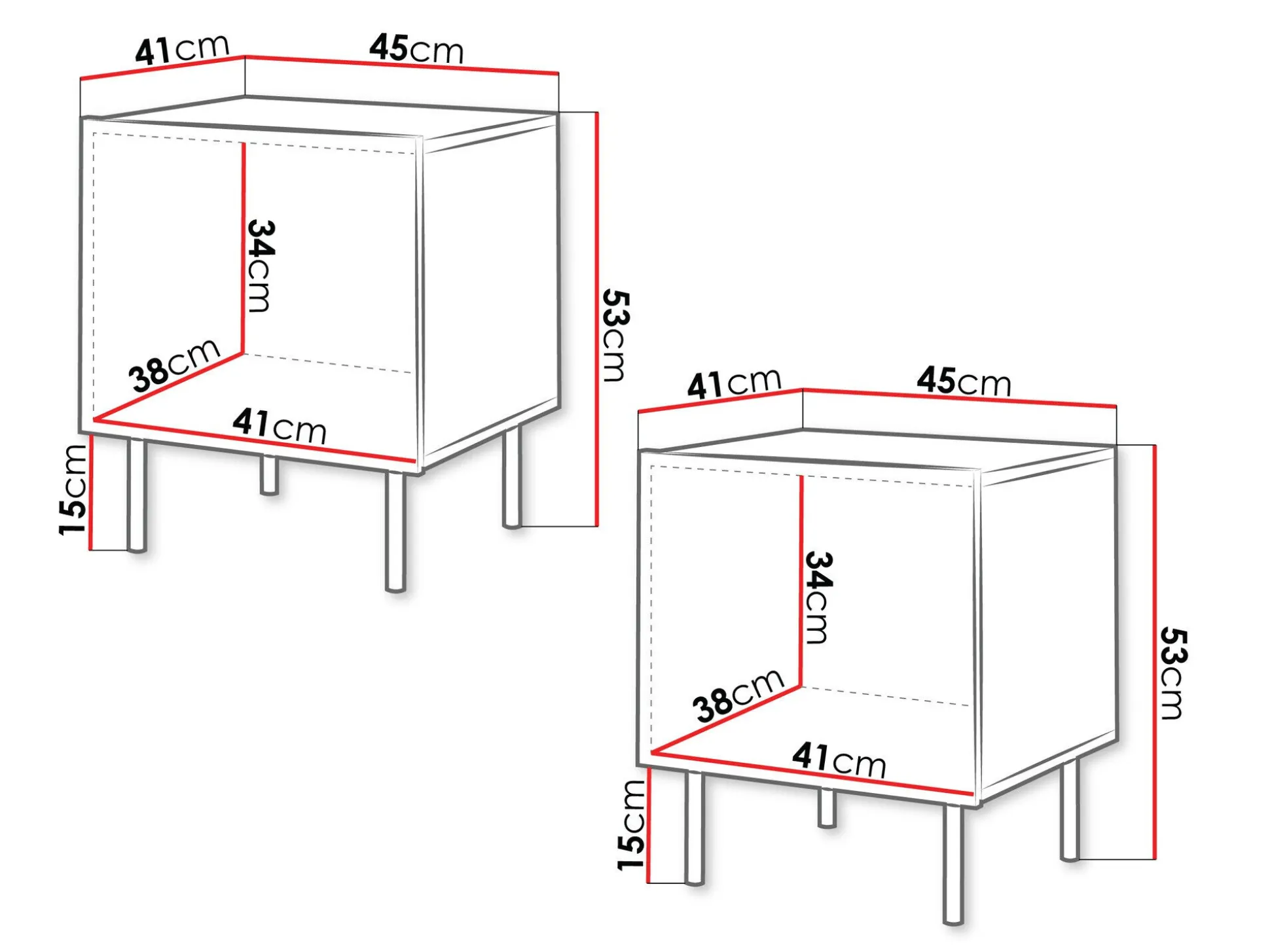 41cm
45cm
34cm
53cm
38cm
41cm
15cm

41cm
45cm
34cm
53cm
38cm
41cm
15cm