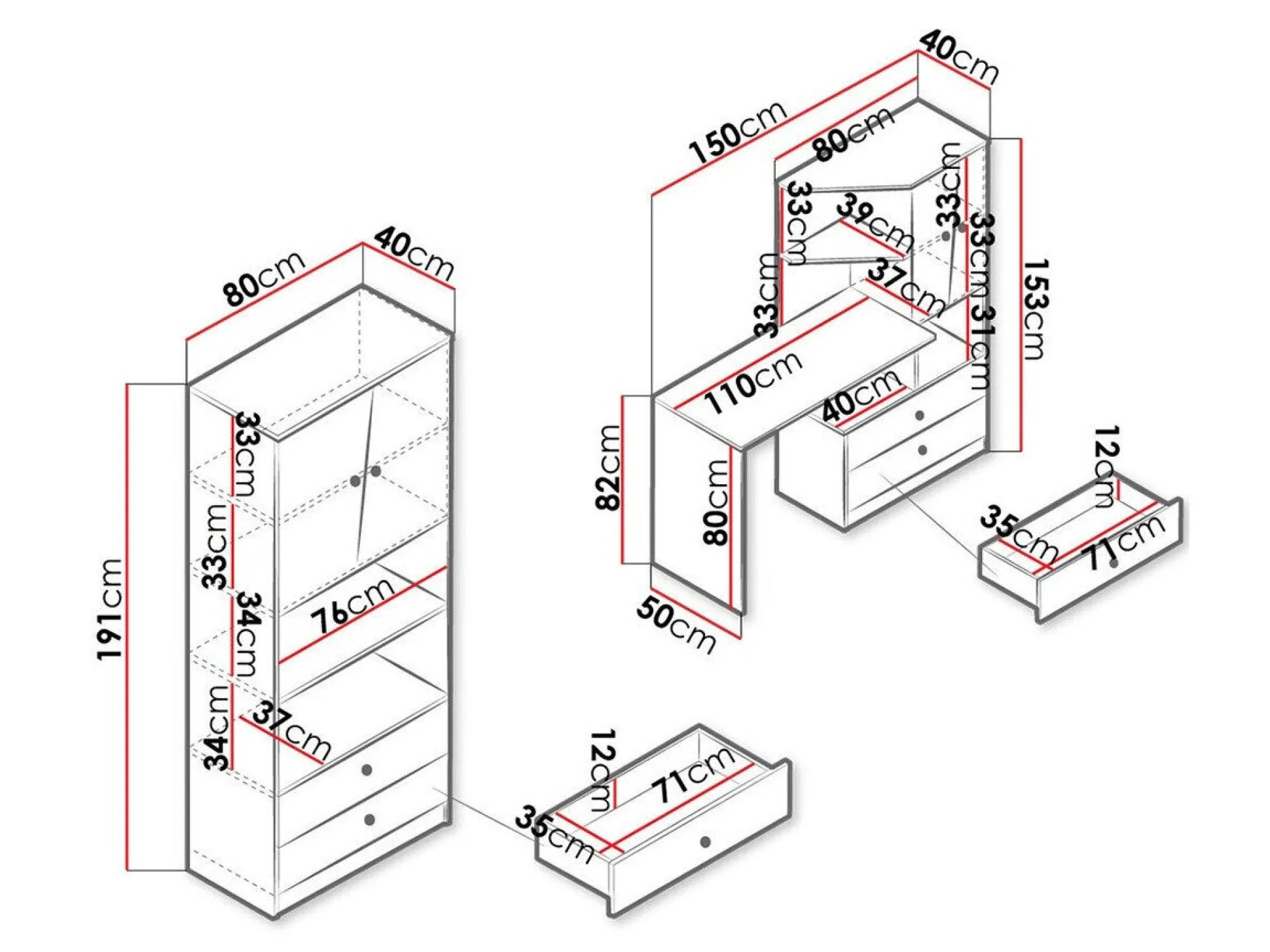 80cm
40cm
191cm
33cm
33cm
34cm
34cm
76cm
37cm
12cm
71cm
35cm

150cm
40cm
80cm
33cm
39cm
33cm
33cm
33cm
37cm
31cm
153cm
110cm
40cm
82cm
80cm
50cm
12cm
35cm
71cm