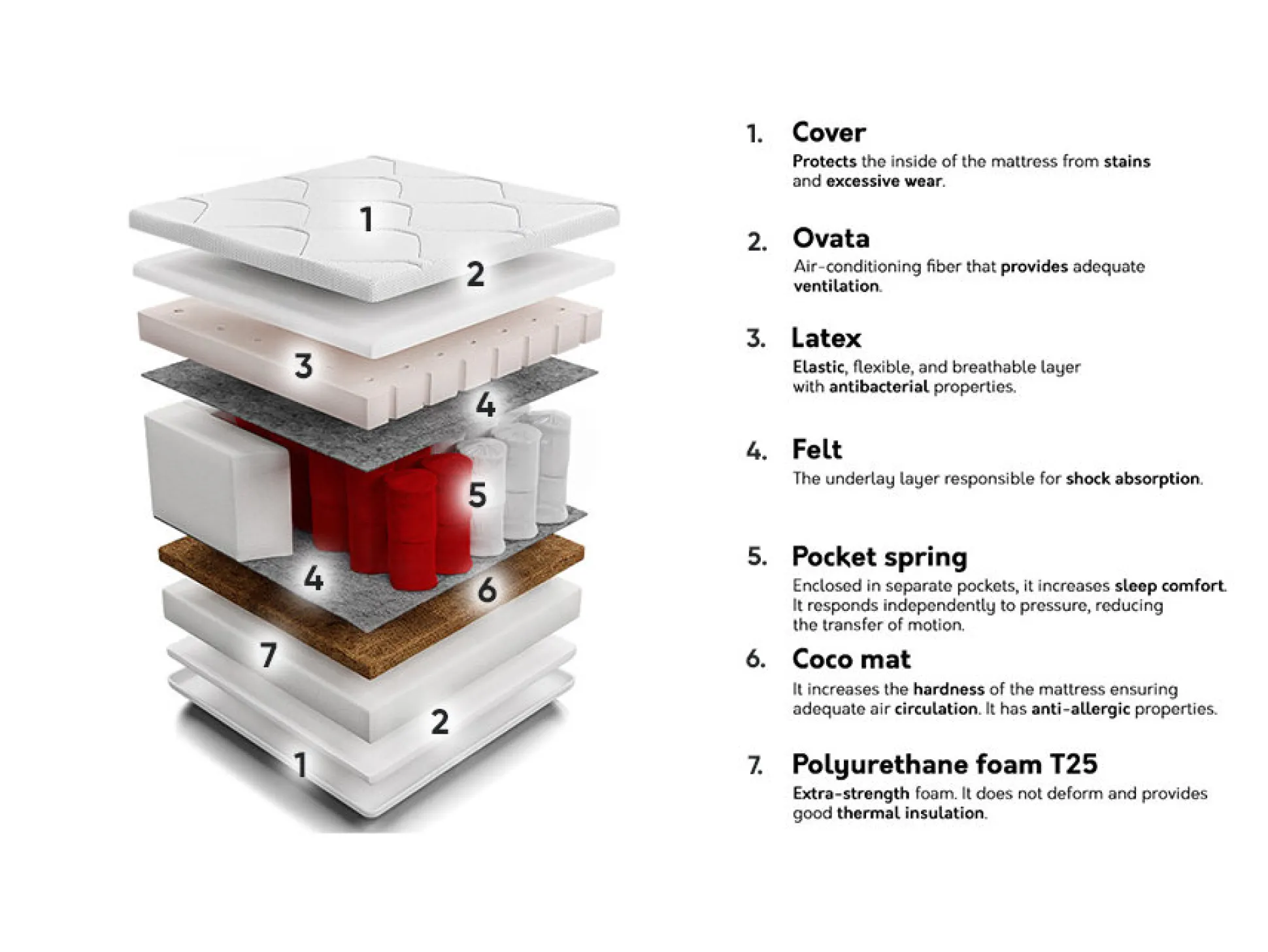 1
2
3
4
5
4
6
7
2
1

1. Cover
Protects the inside of the mattress from stains and excessive wear.

2. Ovata
Air-conditioning fiber that provides adequate ventilation.

3. Latex
Elastic, flexible, and breathable layer with antibacterial properties.

4. Felt
The underlay layer responsible for shock absorption.

5. Pocket spring
Enclosed in separate pockets, it increases sleep comfort. It responds independently to pressure, reducing the transfer of motion.

6. Coco mat
It increases the hardness of the mattress ensuring adequate air circulation. It has anti-allergic properties.

7. Polyurethane foam T25
Extra-strength foam. It does not deform and provides good thermal insulation.