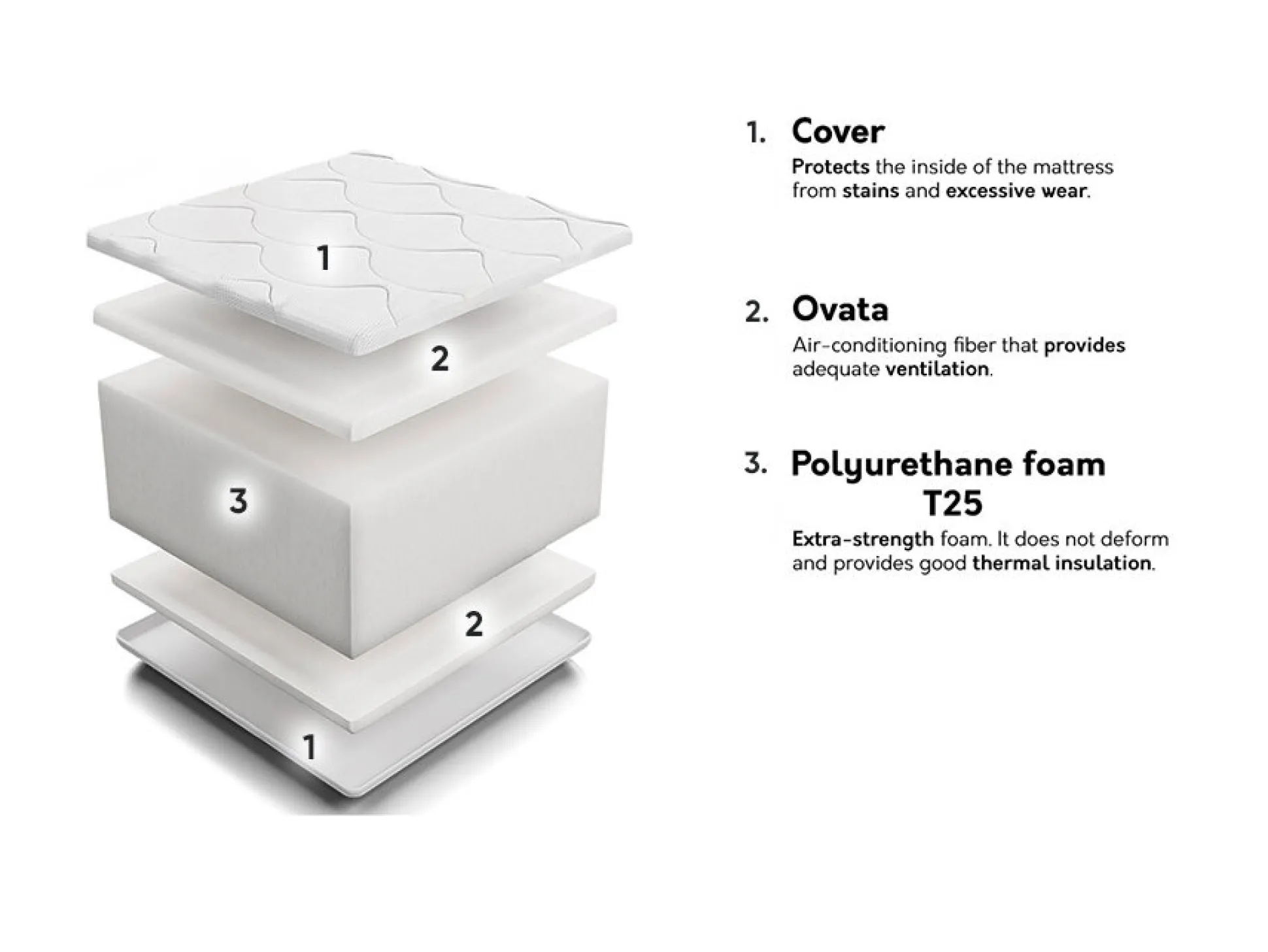 1

2

3

2

1

1. Cover
Protects the inside of the mattress from stains and excessive wear.

2. Ovata
Air-conditioning fiber that provides adequate ventilation.

3. Polyurethane foam T25
Extra-strength foam. It does not deform and provides good thermal insulation.