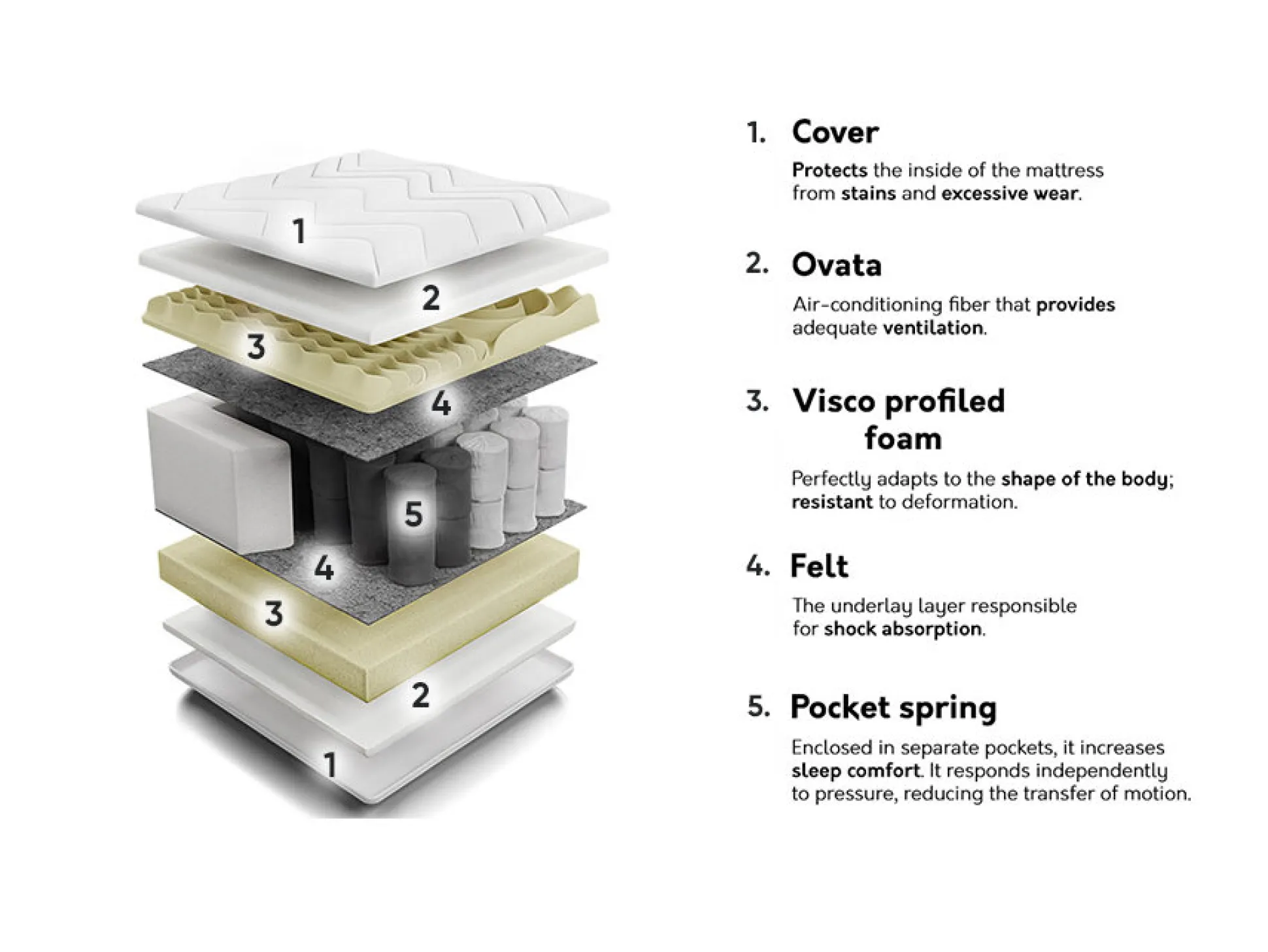 1
2
3
4
5
4
3
2
1

1. Cover

Protects the inside of the mattress from stains and excessive wear.

2. Ovata

Air-conditioning fiber that provides adequate ventilation.

3. Visco profiled foam

Perfectly adapts to the shape of the body; resistant to deformation.

4. Felt

The underlay layer responsible for shock absorption.

5. Pocket spring

Enclosed in separate pockets, it increases sleep comfort. It responds independently to pressure, reducing the transfer of motion.