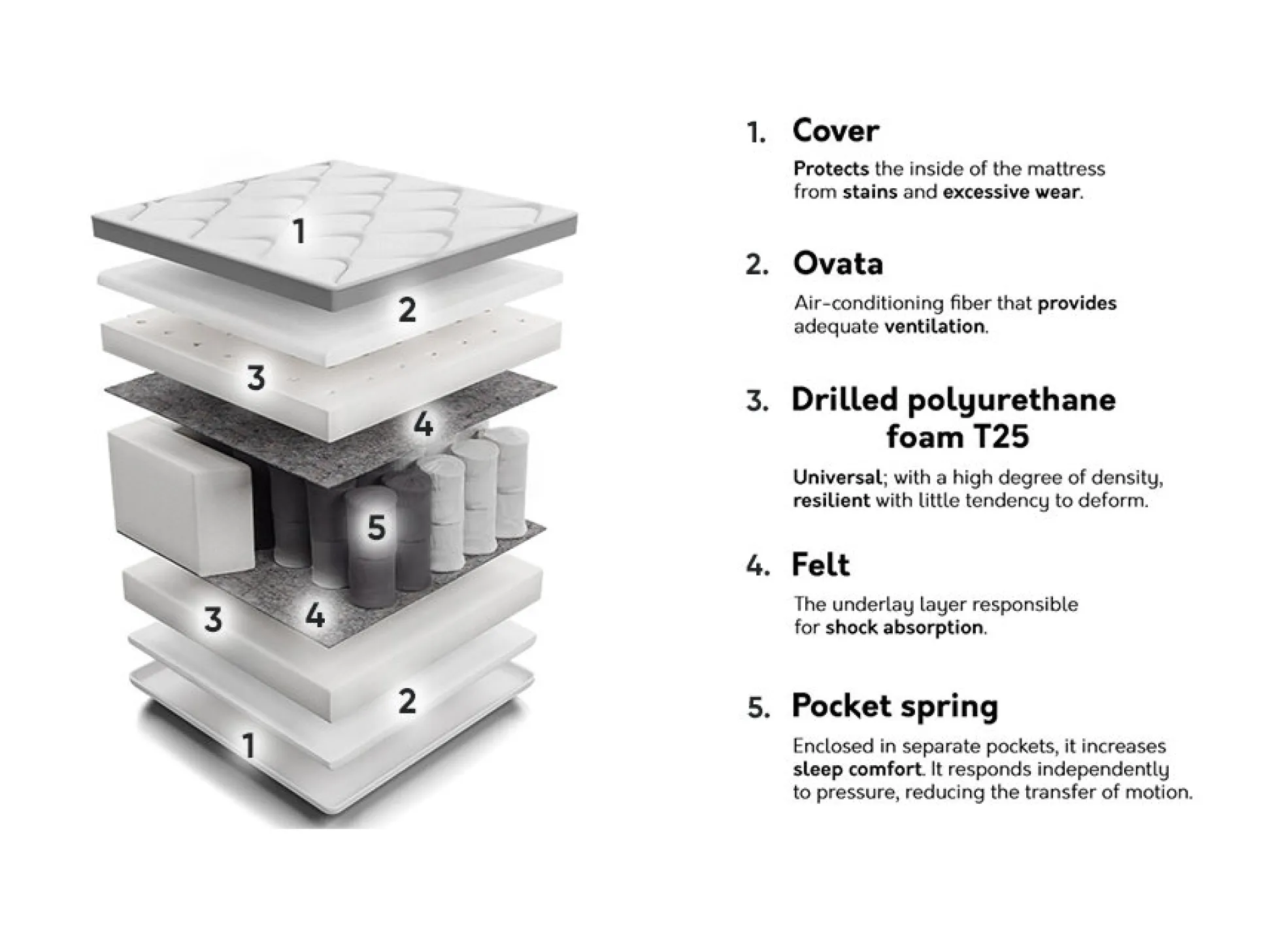 1
2
3
4
5
3
4
2
1

1. Cover

Protects the inside of the mattress from stains and excessive wear.

2. Ovata

Air-conditioning fiber that provides adequate ventilation.

3. Drilled polyurethane foam T25

Universal; with a high degree of density, resilient with little tendency to deform.

4. Felt

The underlay layer responsible for shock absorption.

5. Pocket spring

Enclosed in separate pockets, it increases sleep comfort. It responds independently to pressure, reducing the transfer of motion.