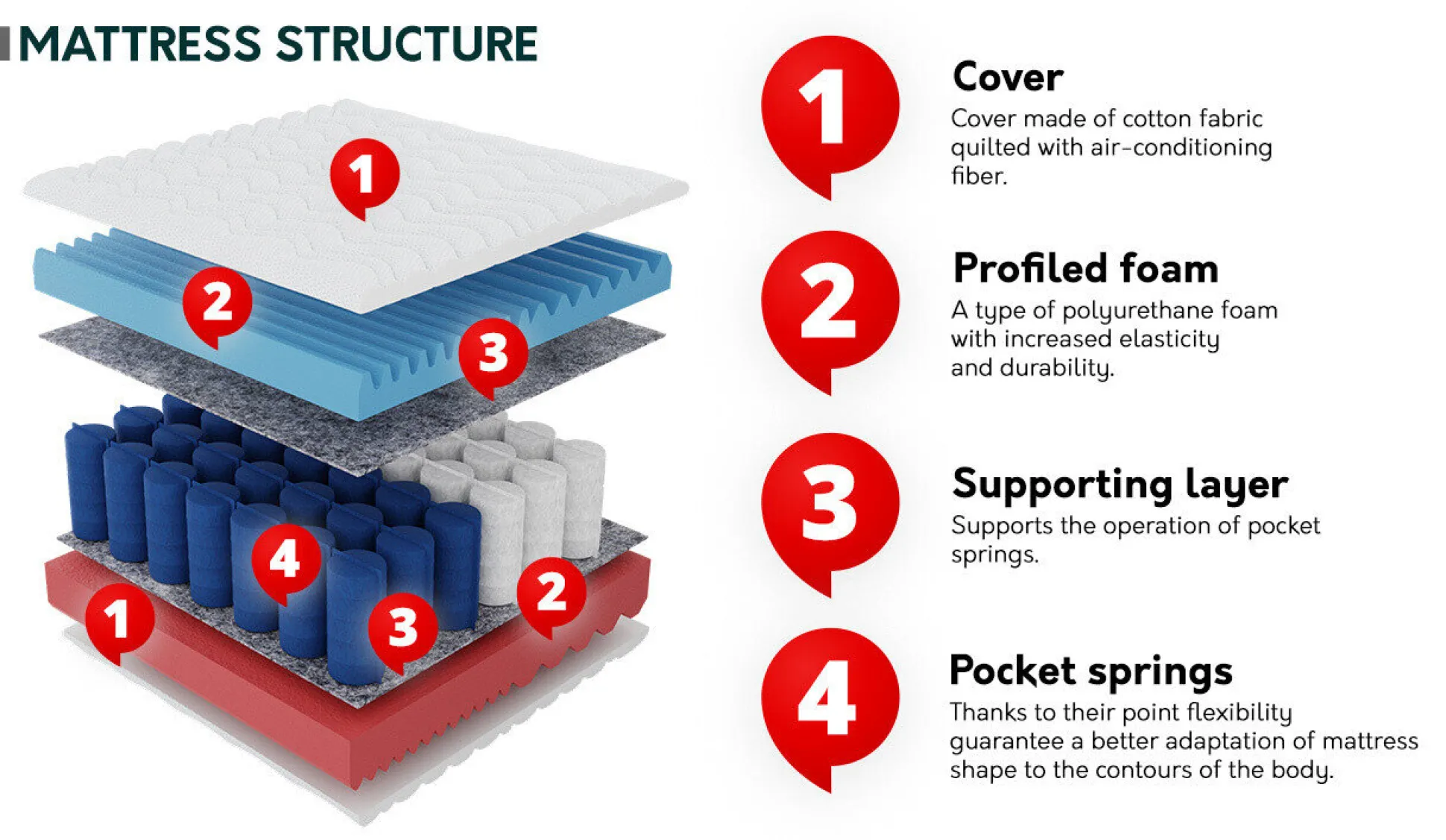 MATTRESS STRUCTURE

1
2
3
4
1
3
2

1
Cover
Cover made of cotton fabric quilted with air-conditioning fiber.

2
Profiled foam
A type of polyurethane foam with increased elasticity and durability.

3
Supporting layer
Supports the operation of pocket springs.

4
Pocket springs
Thanks to their point flexibility guarantee a better adaptation of mattress shape to the contours of the body.