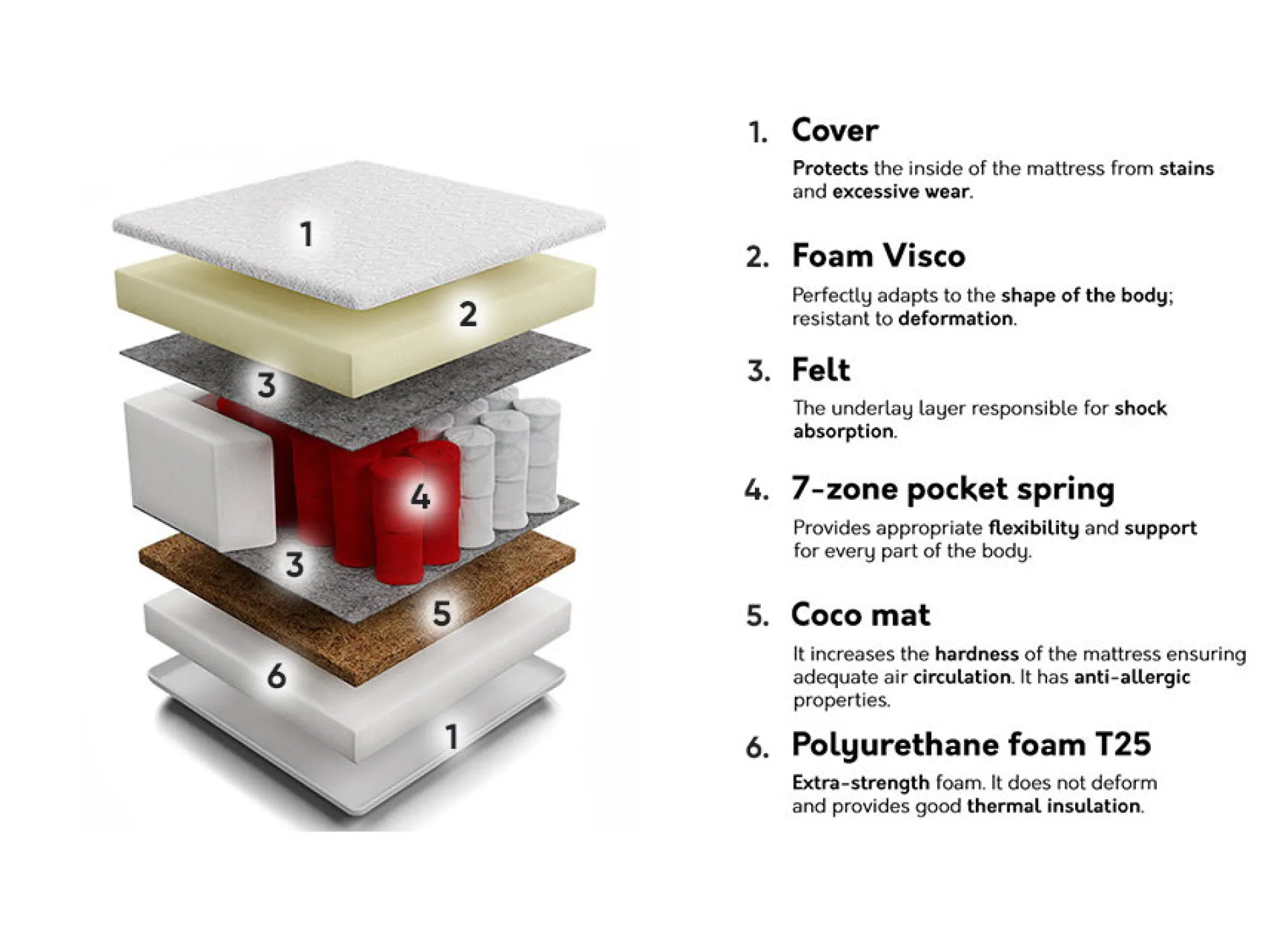 1
2
3
4
3
5
6
1

1. Cover

Protects the inside of the mattress from stains and excessive wear.

2. Foam Visco

Perfectly adapts to the shape of the body; resistant to deformation.

3. Felt

The underlay layer responsible for shock absorption.

4. 7-zone pocket spring

Provides appropriate flexibility and support for every part of the body.

5. Coco mat

It increases the hardness of the mattress ensuring adequate air circulation. It has anti-allergic properties.

6. Polyurethane foam T25

Extra-strength foam. It does not deform and provides good thermal insulation.