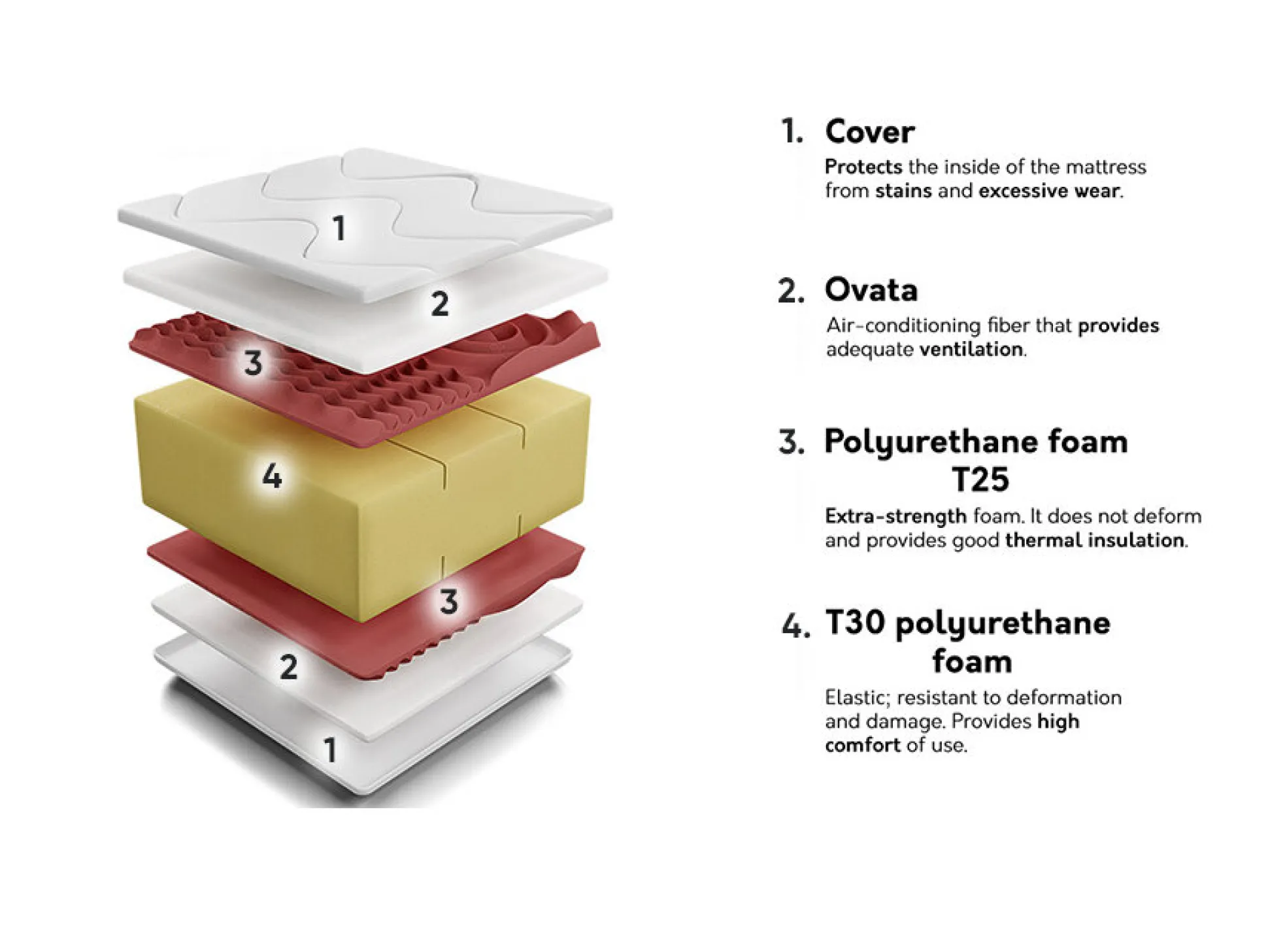 1
2
3
4
3
2
1

1. Cover

Protects the inside of the mattress from stains and excessive wear.

2. Ovata

Air-conditioning fiber that provides adequate ventilation.

3. Polyurethane foam T25

Extra-strength foam. It does not deform and provides good thermal insulation.

4. T30 polyurethane foam

Elastic; resistant to deformation and damage. Provides high comfort of use.