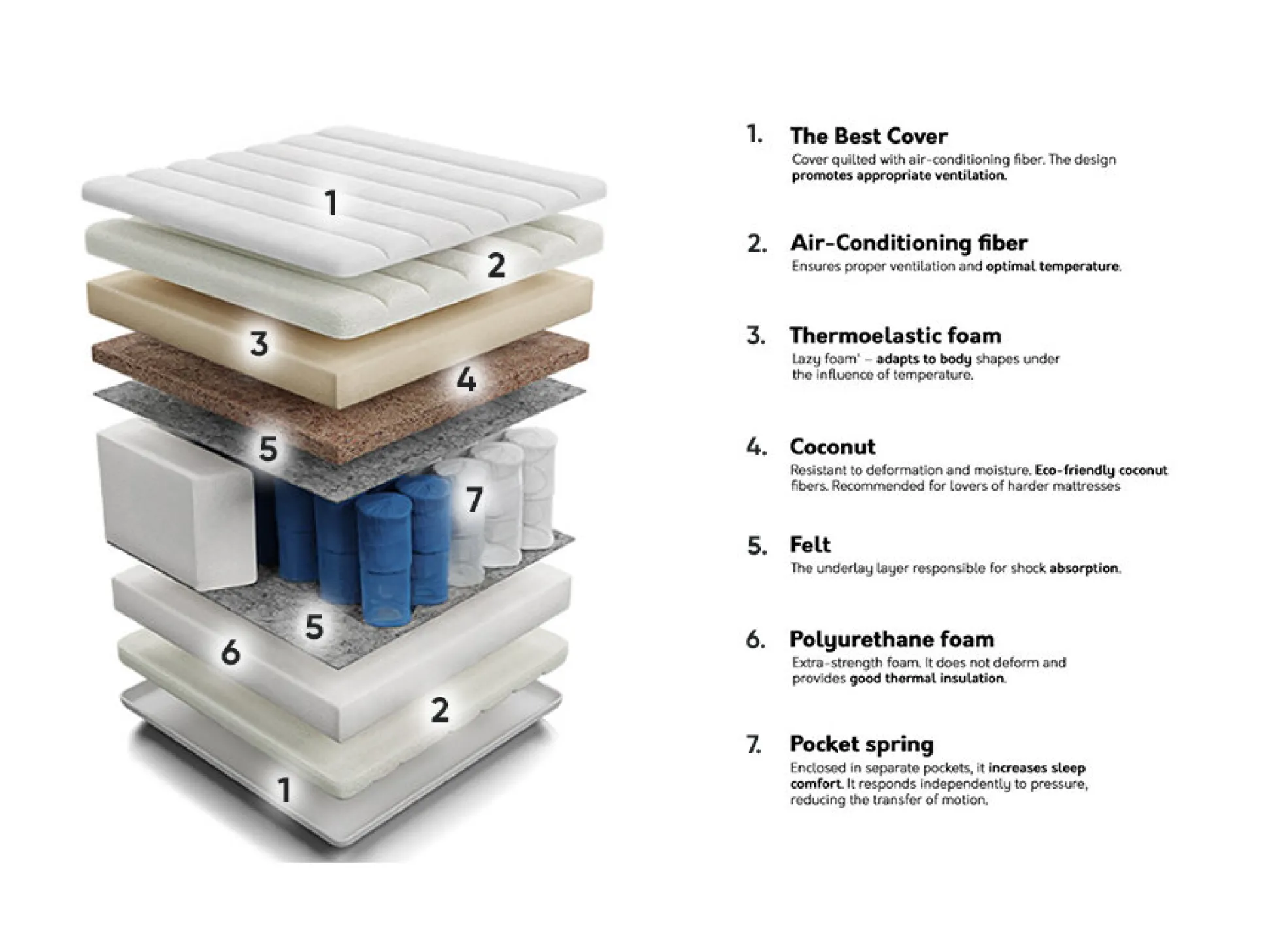 1
2
3
4
5
7
5
6
2
1

1. The Best Cover
Cover quilted with air-conditioning fiber. The design promotes appropriate ventilation.

2. Air-Conditioning fiber
Ensures proper ventilation and optimal temperature.

3. Thermoelastic foam
Lazy foam' – adapts to body shapes under the influence of temperature.

4. Coconut
Resistant to deformation and moisture. Eco-friendly coconut fibers. Recommended for lovers of harder mattresses

5. Felt
The underlay layer responsible for shock absorption.

6. Polyurethane foam
Extra-strength foam. It does not deform and provides good thermal insulation.

7. Pocket spring
Enclosed in separate pockets, it increases sleep comfort. It responds independently to pressure, reducing the transfer of motion.