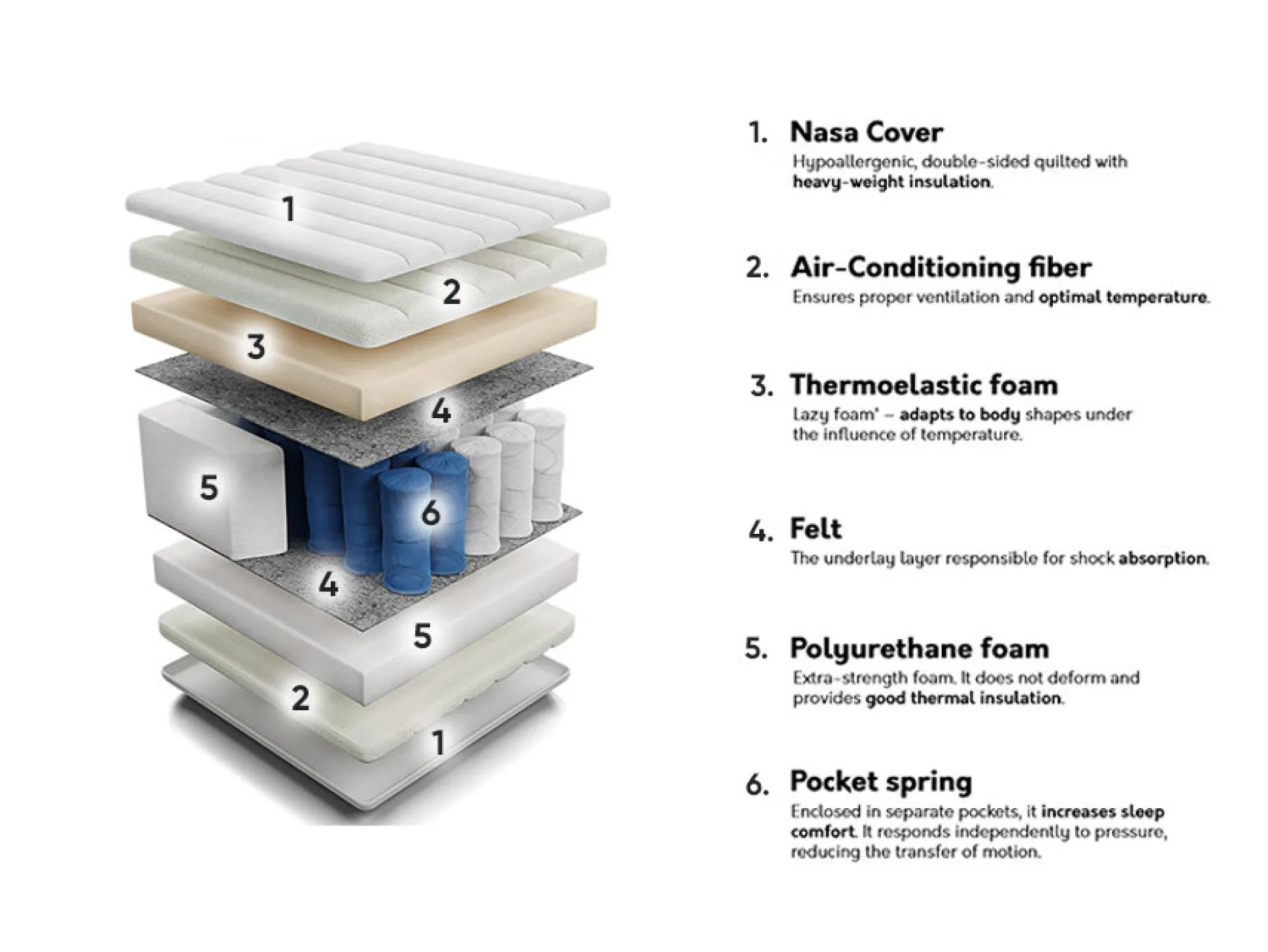 1
2
3
4
5
6
4
5
2
1

1. Nasa Cover
Hypoallergenic, double-sided quilted with heavy-weight insulation.

2. Air-Conditioning fiber
Ensures proper ventilation and optimal temperature.

3. Thermoelastic foam
Lazy foam' – adapts to body shapes under the influence of temperature.

4. Felt
The underlay layer responsible for shock absorption.

5. Polyurethane foam
Extra-strength foam. It does not deform and provides good thermal insulation.

6. Pocket spring
Enclosed in separate pockets, it increases sleep comfort. It responds independently to pressure, reducing the transfer of motion.