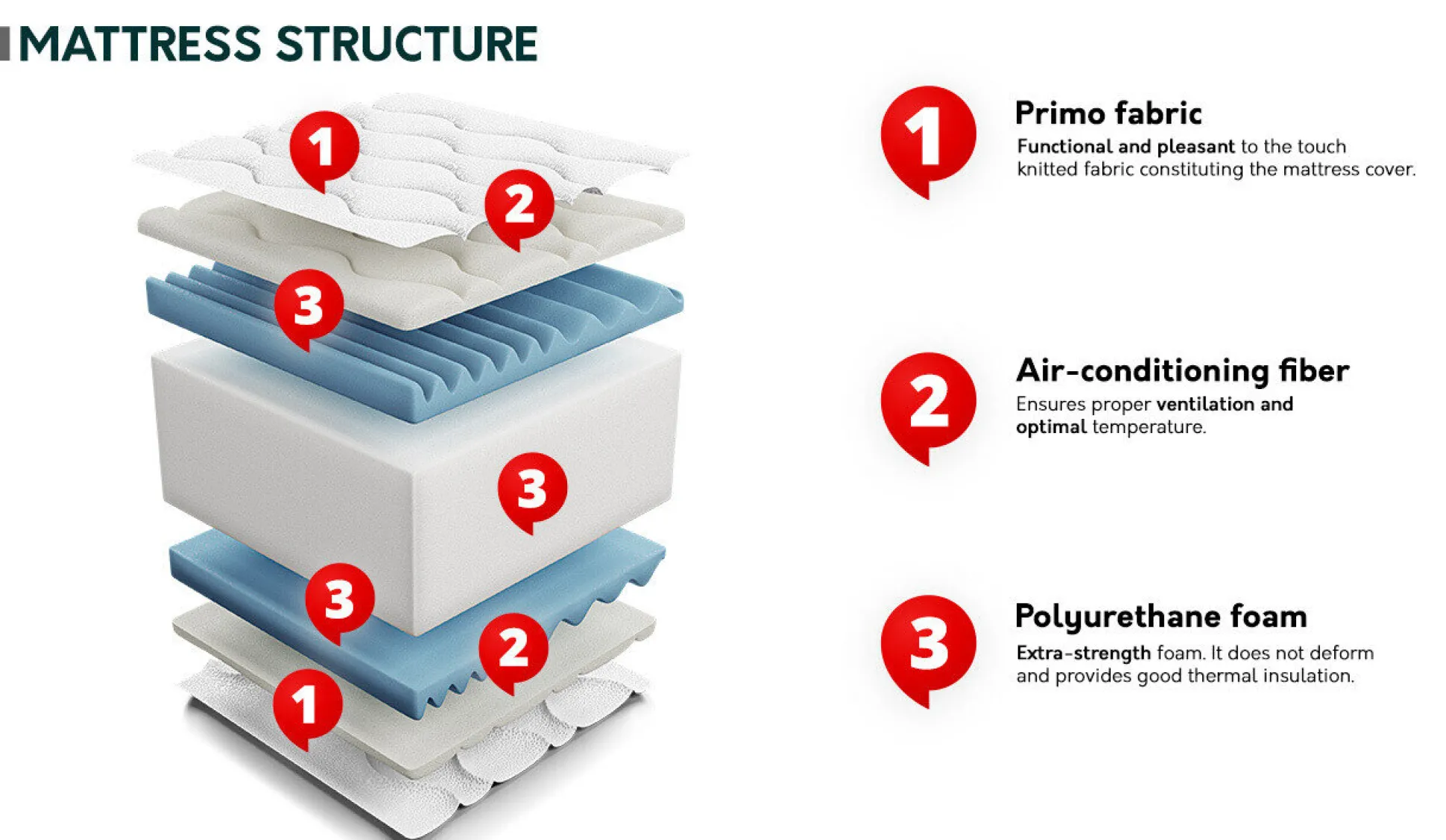 MATTRESS STRUCTURE

1
2
3
3
3
2
1

1
Primo fabric
Functional and pleasant to the touch knitted fabric constituting the mattress cover.

2
Air-conditioning fiber
Ensures proper ventilation and optimal temperature.

3
Polyurethane foam
Extra-strength foam. It does not deform and provides good thermal insulation.