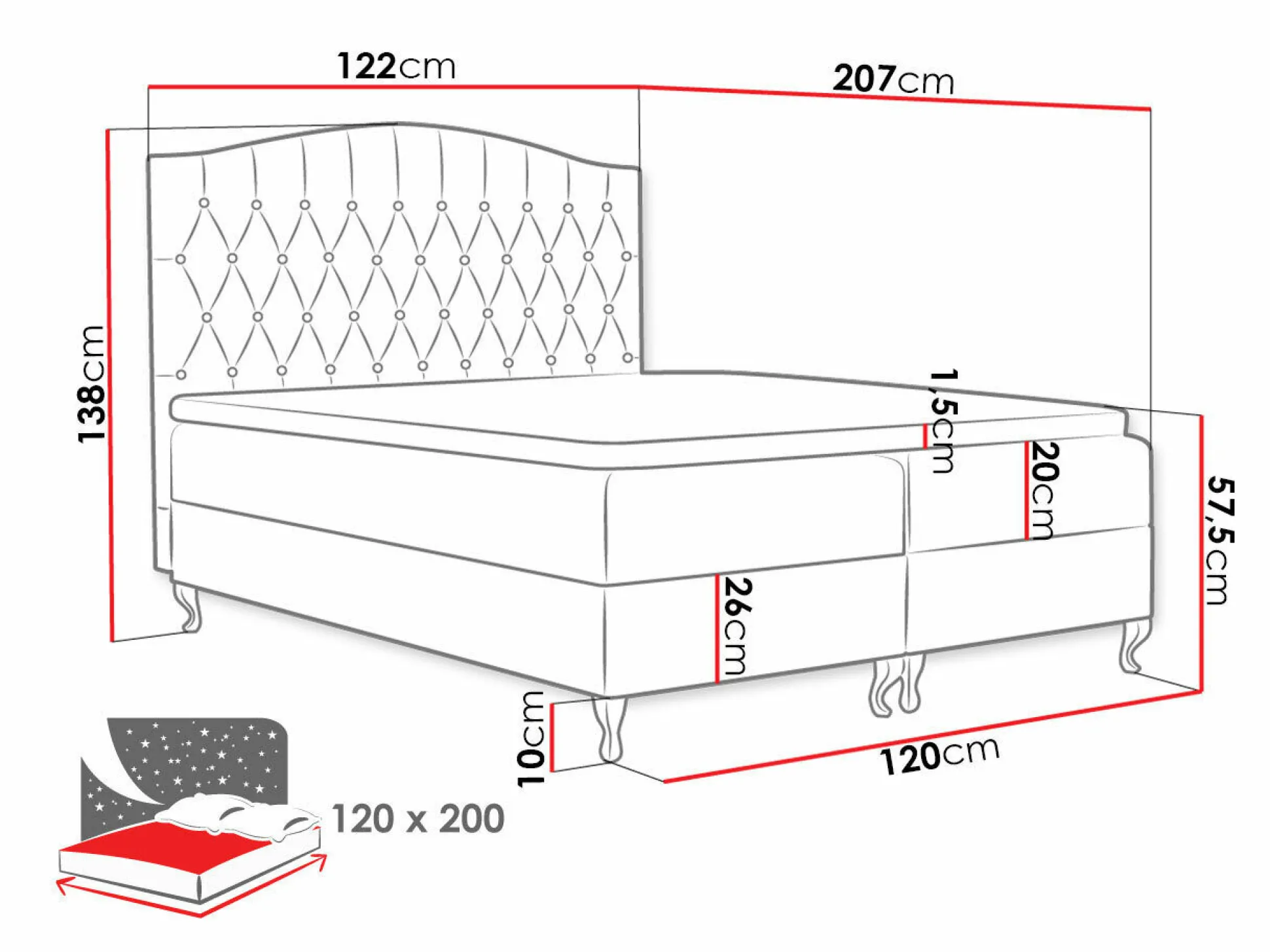 122cm
207cm
138cm
1,5cm
20cm
57,5cm
26cm
10cm
120cm
120 x 200