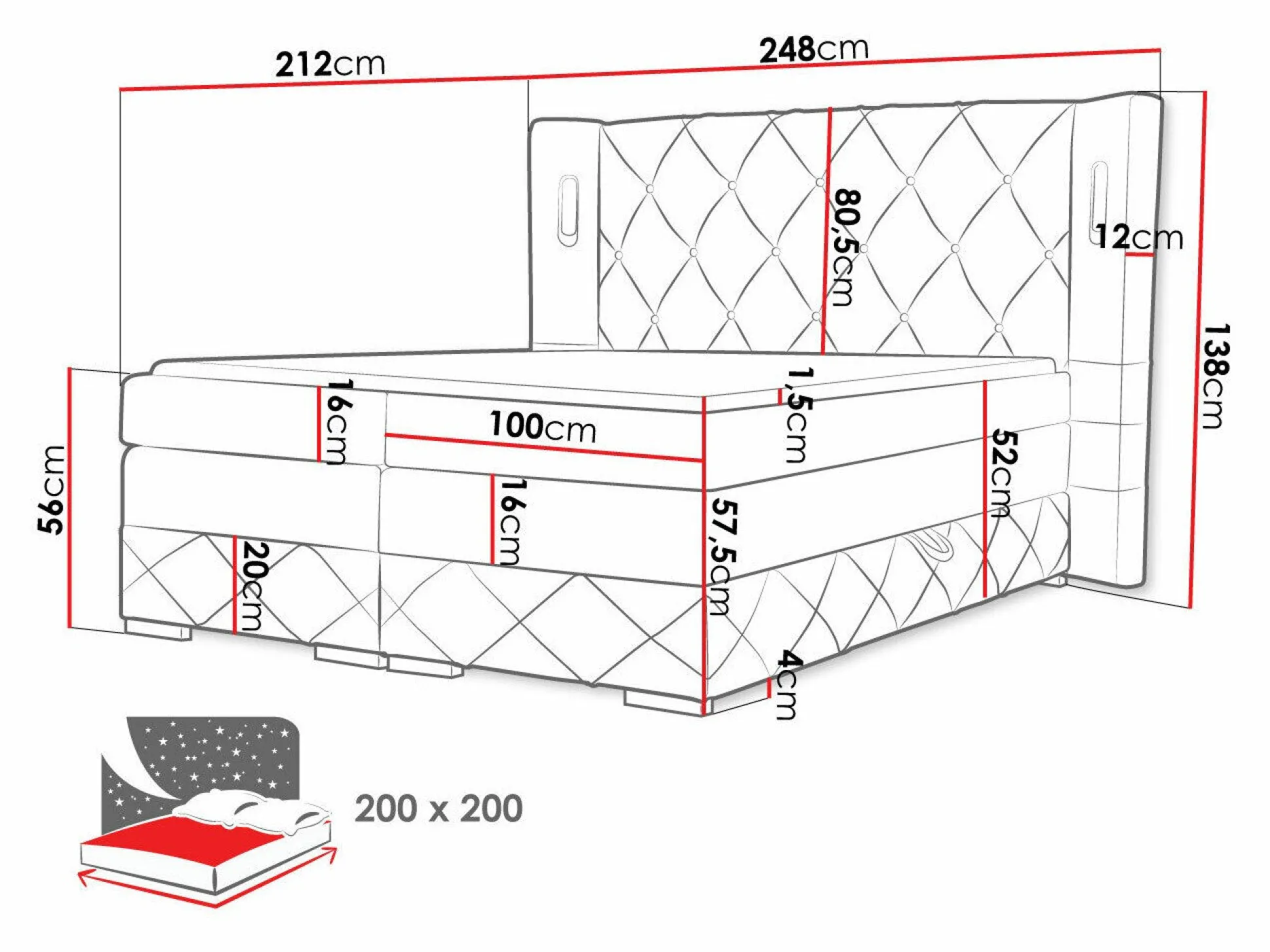 212cm
248cm
80,5cm
12cm
138cm
56cm
16cm
100cm
1,5cm
52cm
16cm
57,5cm
20cm
4cm
200 x 200