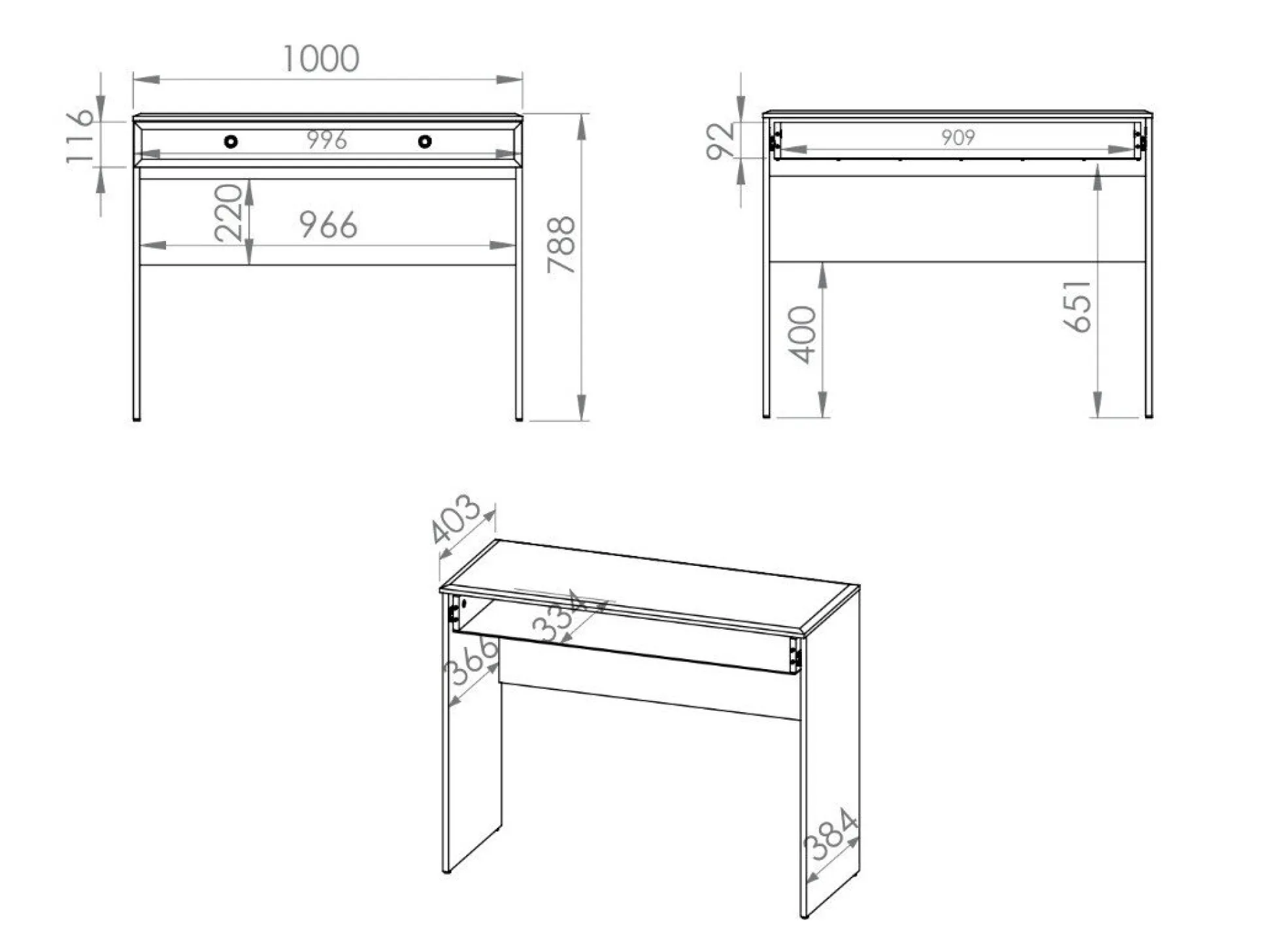 1000
116
996
220
966
788
92
909
400
651
403
334
366
384