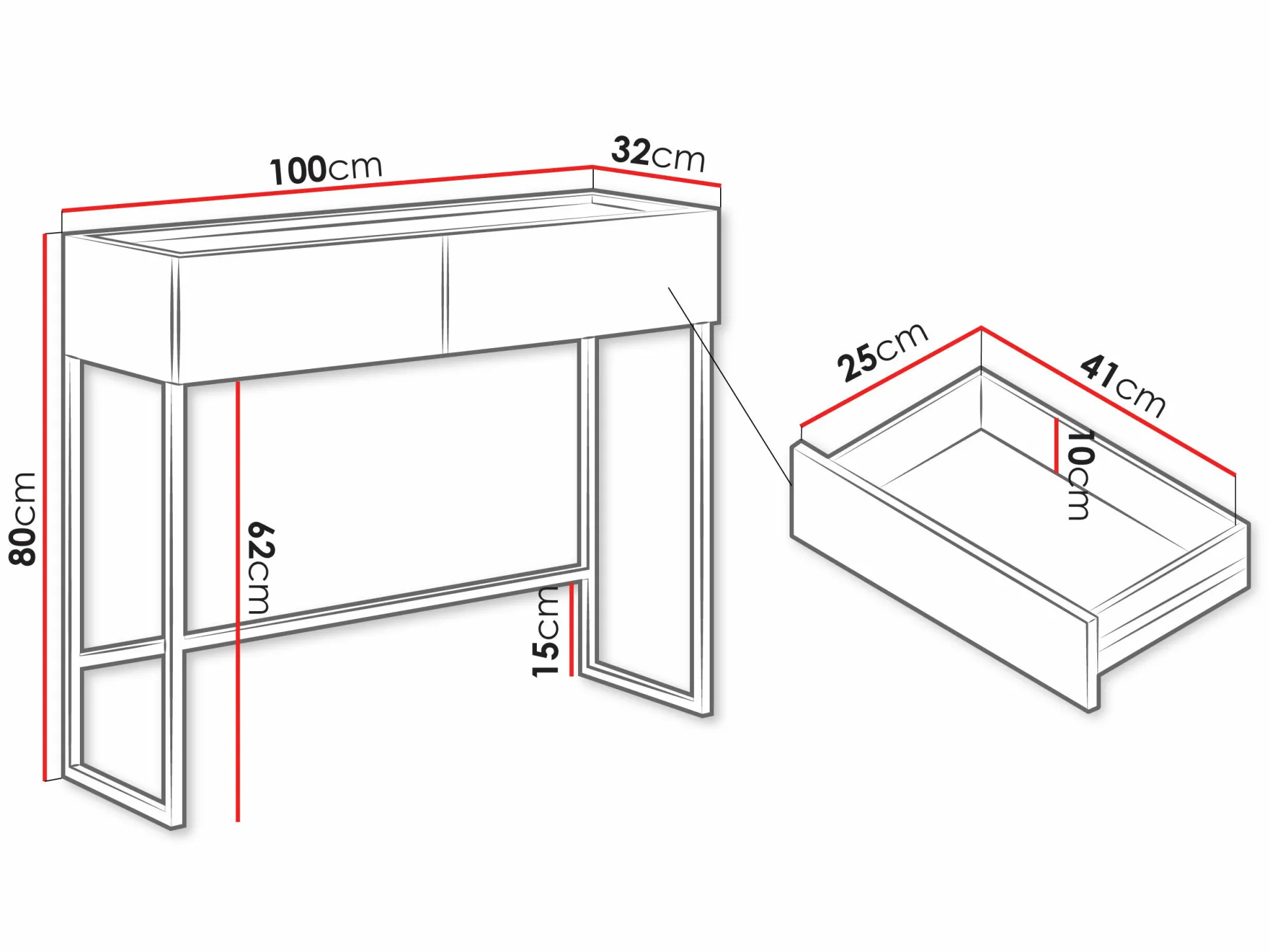 100cm
32cm
80cm
62cm
15cm
25cm
41cm
10cm