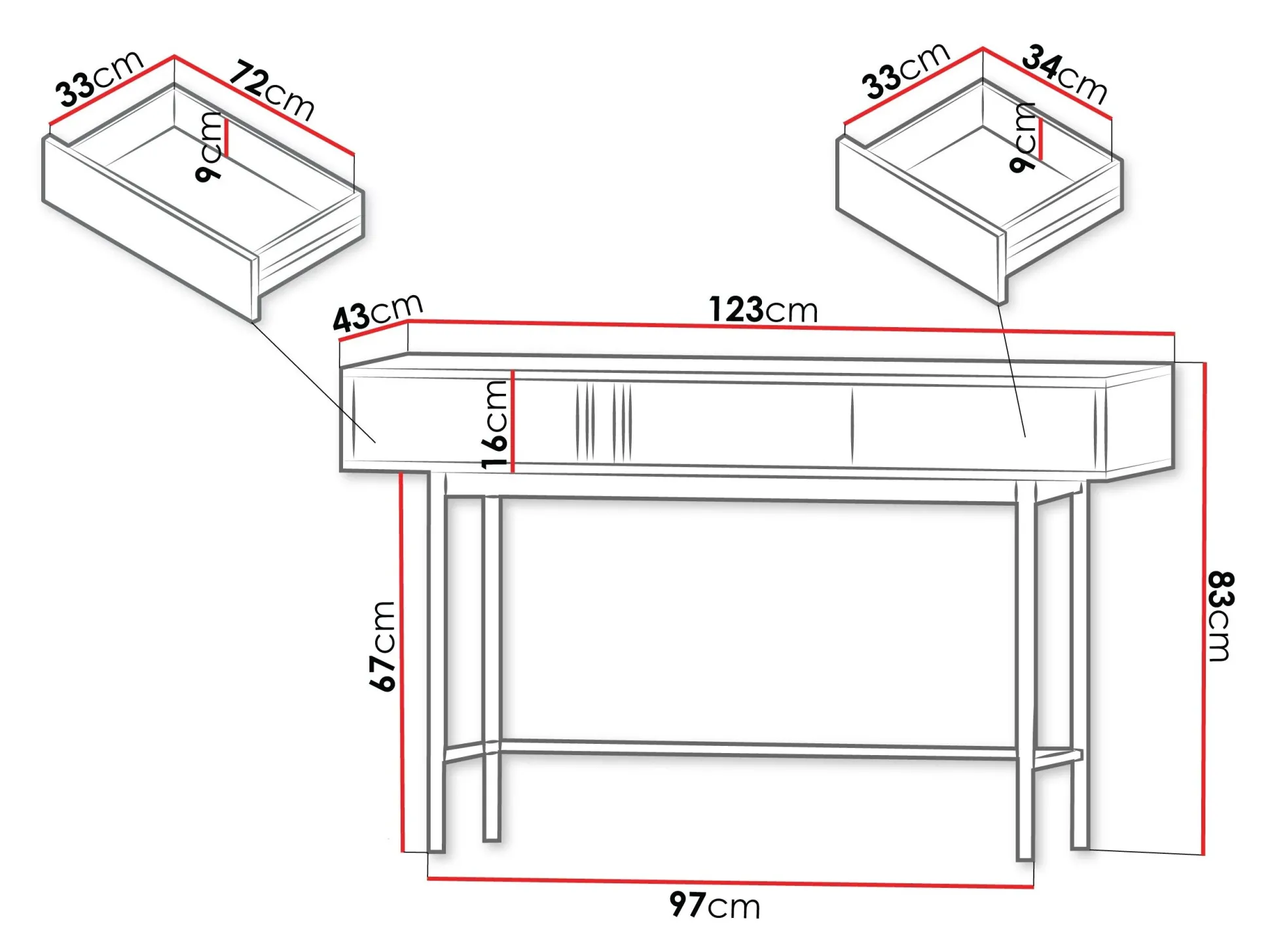 33cm
72cm
9cm
33cm
34cm
9cm
43cm
123cm
16cm
67cm
83cm
97cm