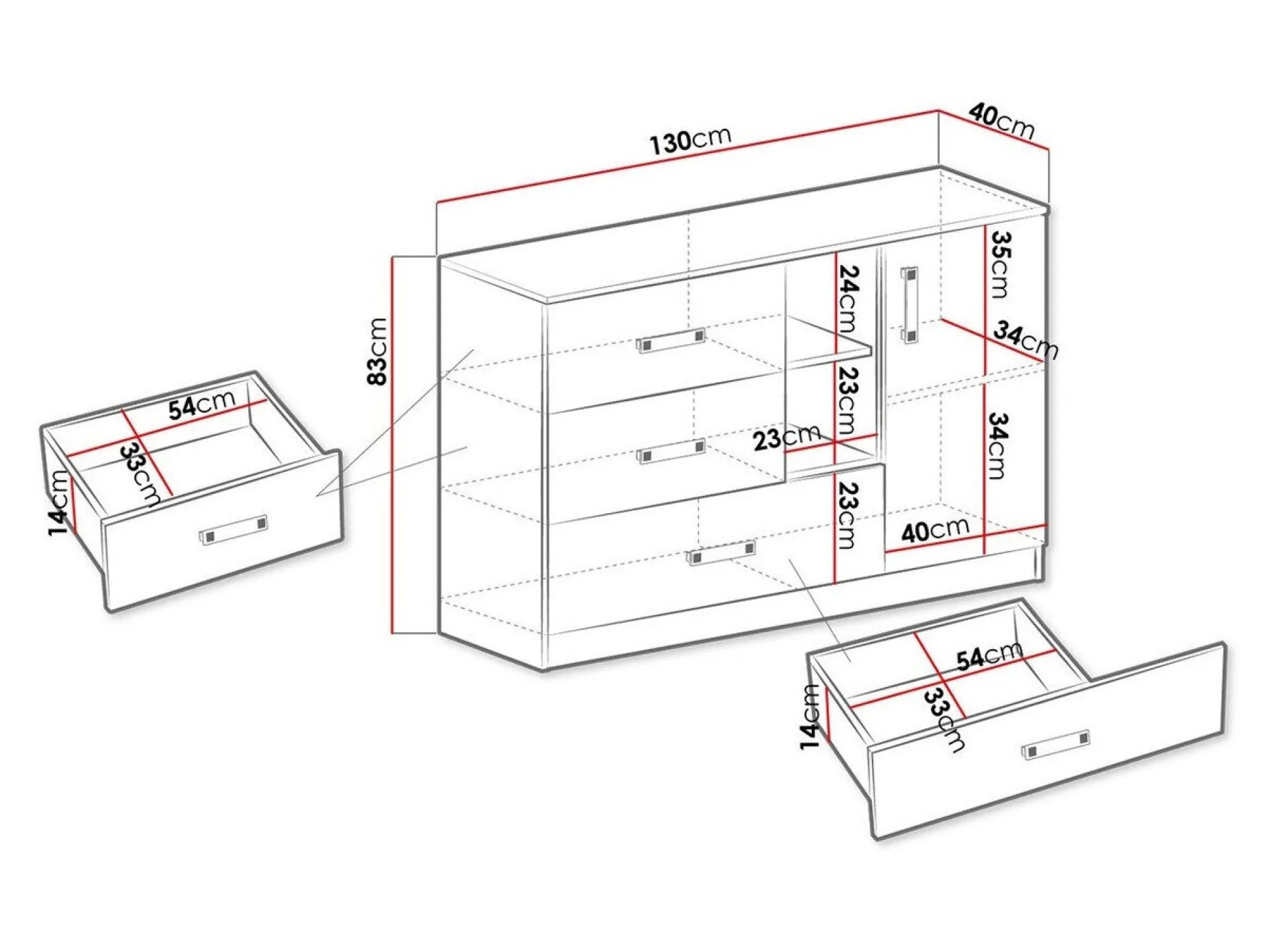 130cm
40cm
83cm
35cm
24cm
34cm
23cm
23cm
34cm
23cm
40cm
54cm
33cm
14cm
54cm
33cm
14cm