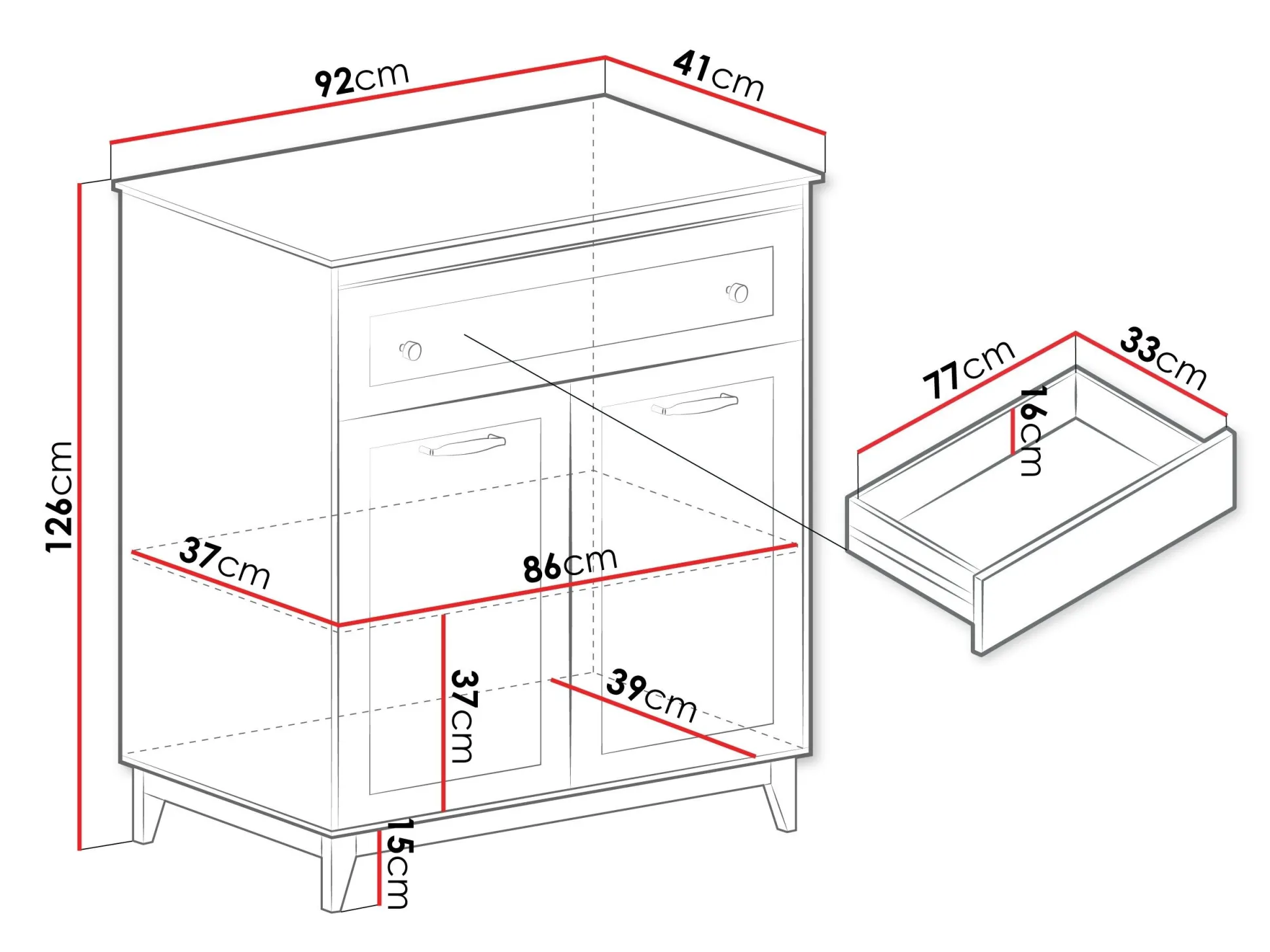 92cm
41cm
126cm
77cm
33cm
16cm
37cm
86cm
37cm
39cm
15cm