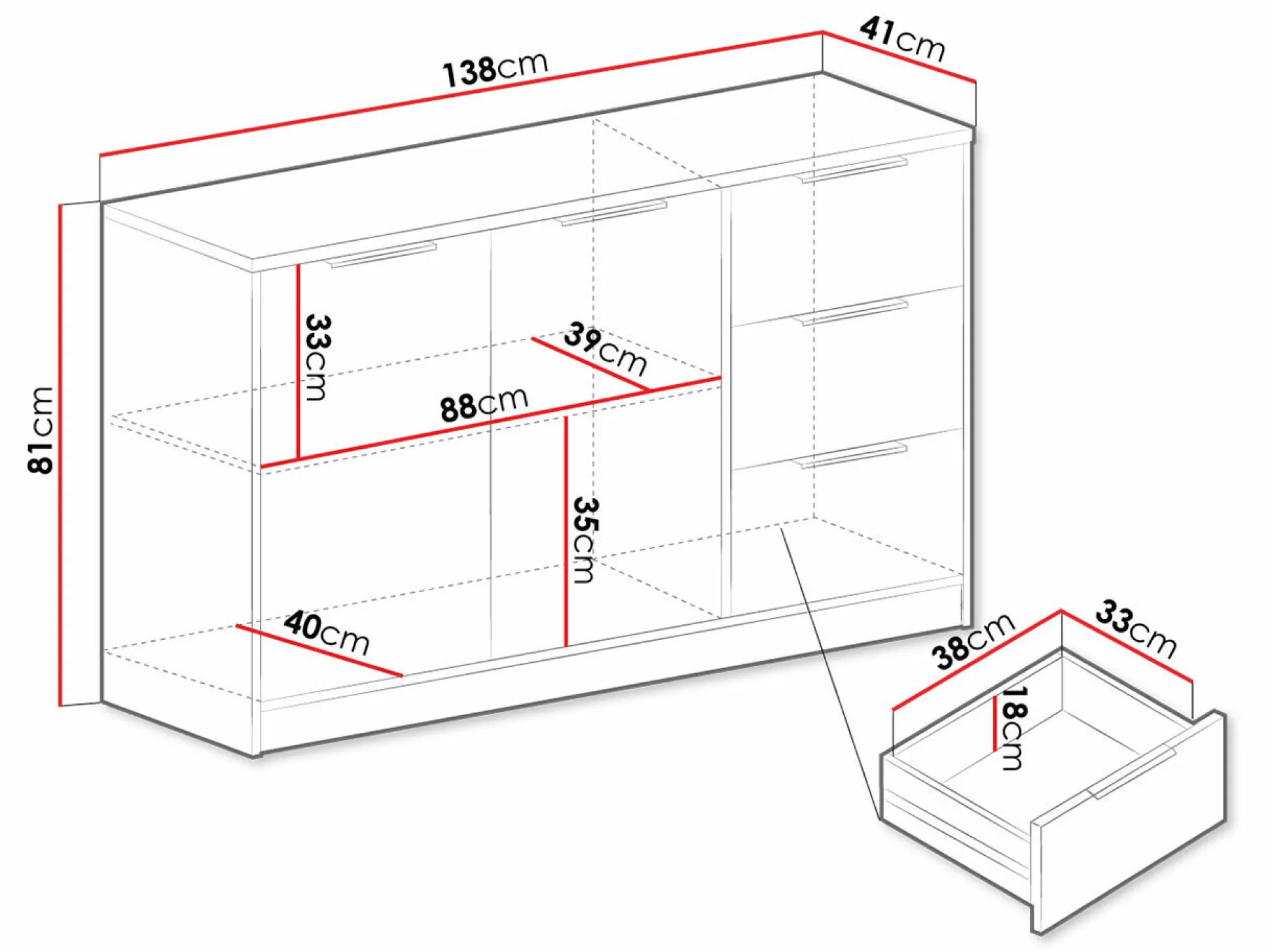 138cm
41cm
81cm
33cm
39cm
88cm
35cm
40cm
38cm
33cm
18cm