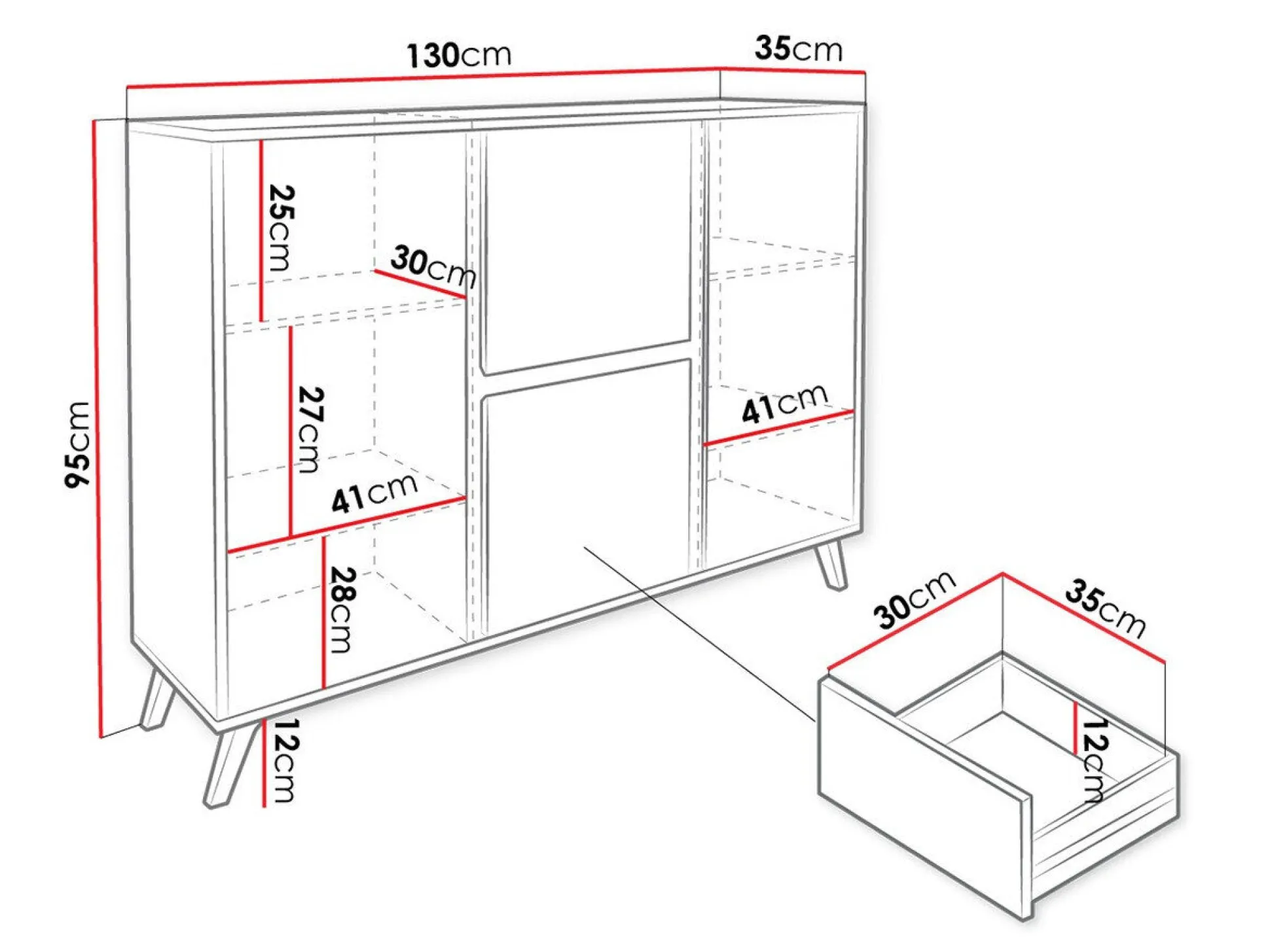 130cm
35cm
95cm
25cm
30cm
27cm
41cm
41cm
28cm
12cm
30cm
35cm
12cm