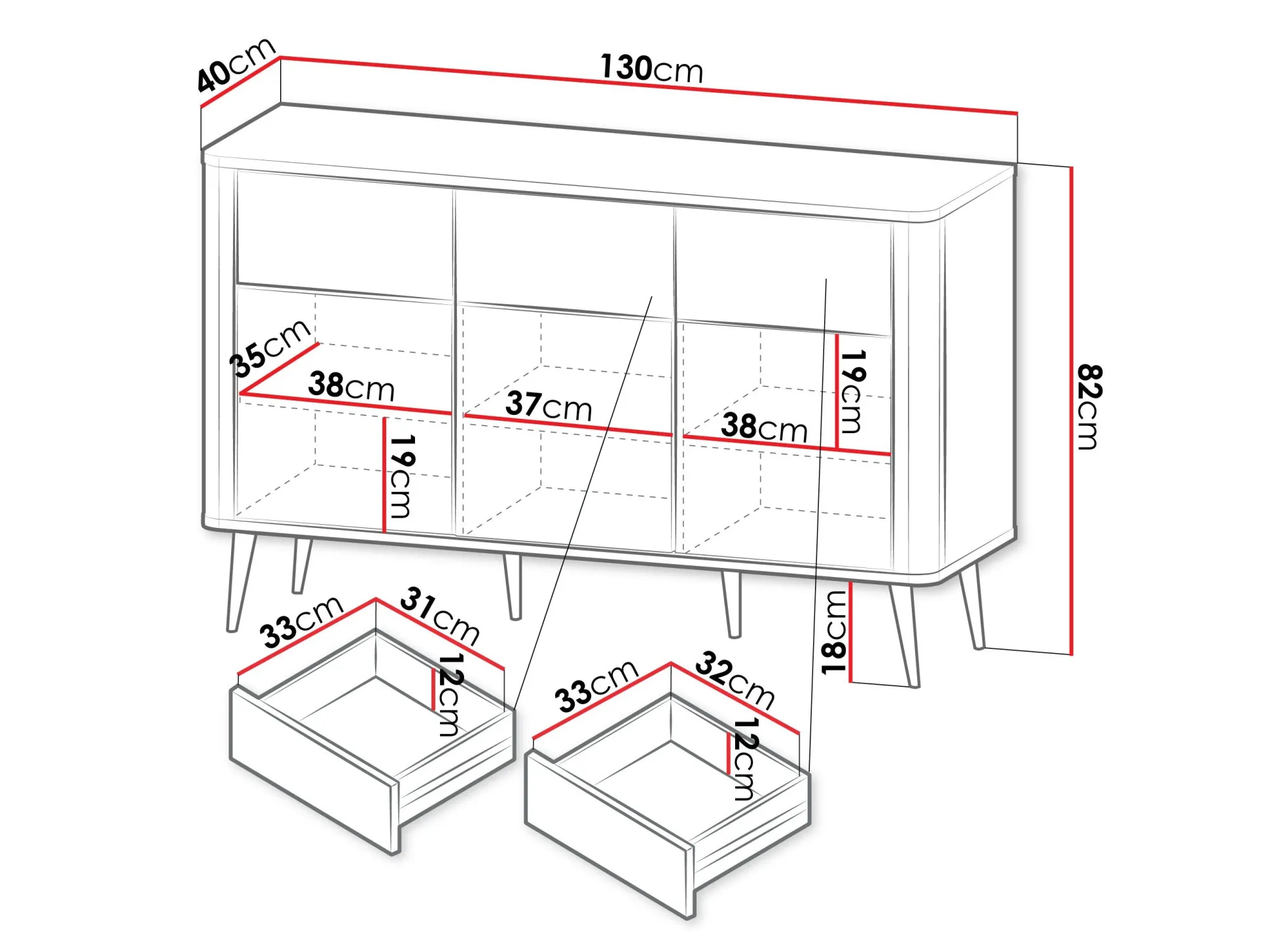 40cm
130cm
82cm
35cm
38cm
37cm
38cm
19cm
19cm
18cm
33cm
31cm
12cm
33cm
32cm
12cm