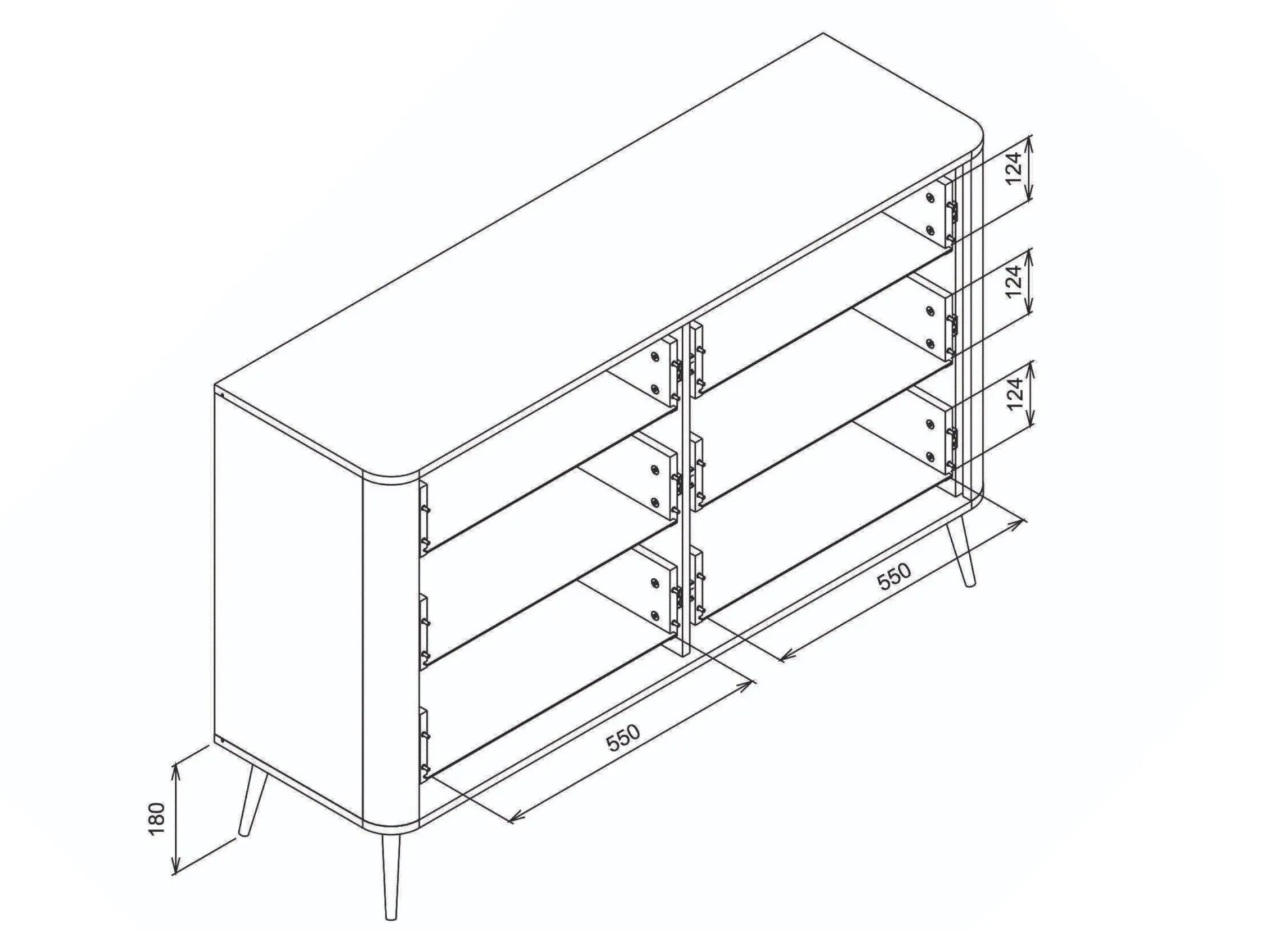 124
124
124
550
550
180