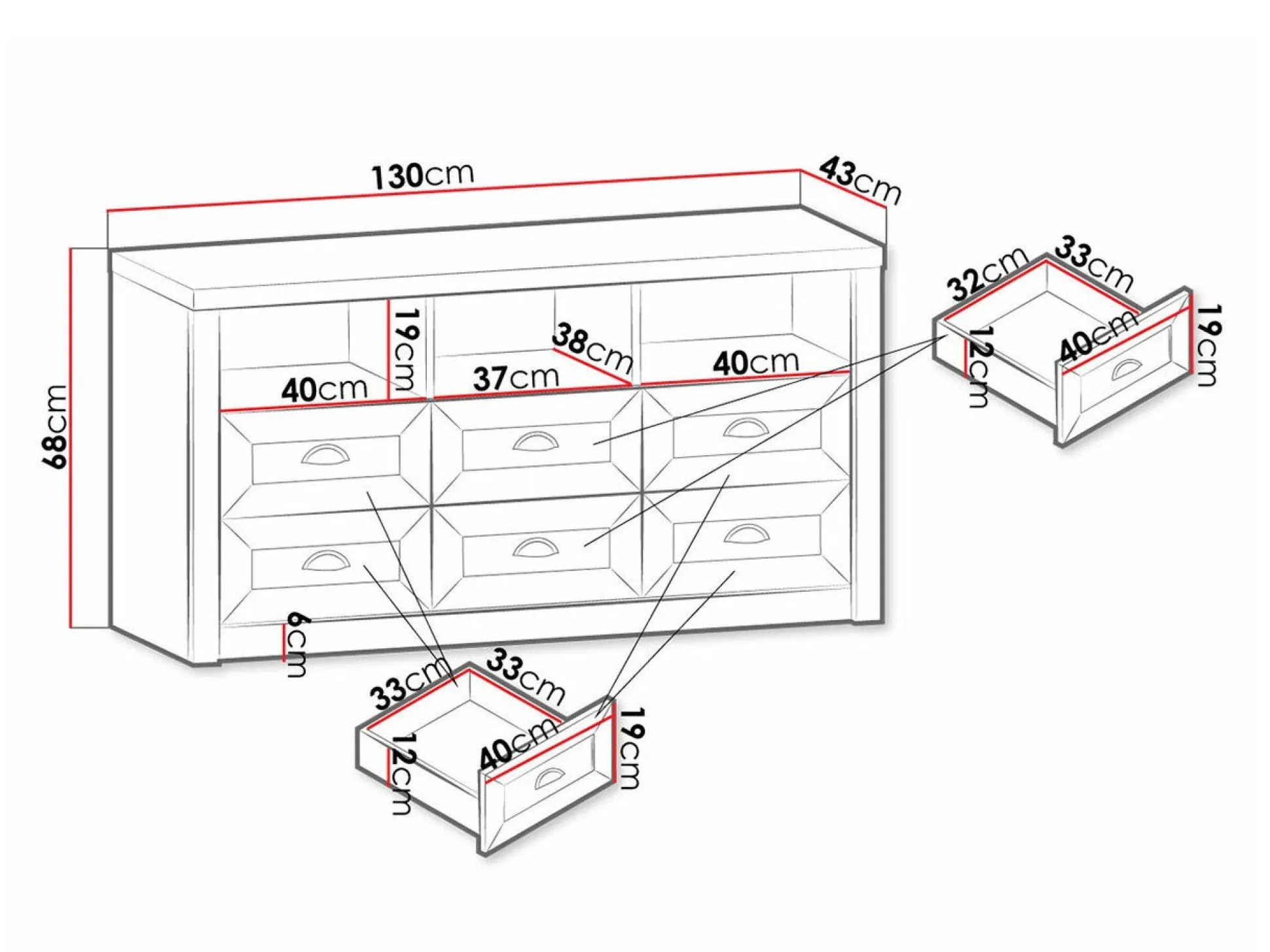 130cm
43cm
68cm
19cm
38cm
40cm
37cm
40cm
6cm
32cm
33cm
12cm
40cm
19cm
33cm
33cm
12cm
40cm
19cm