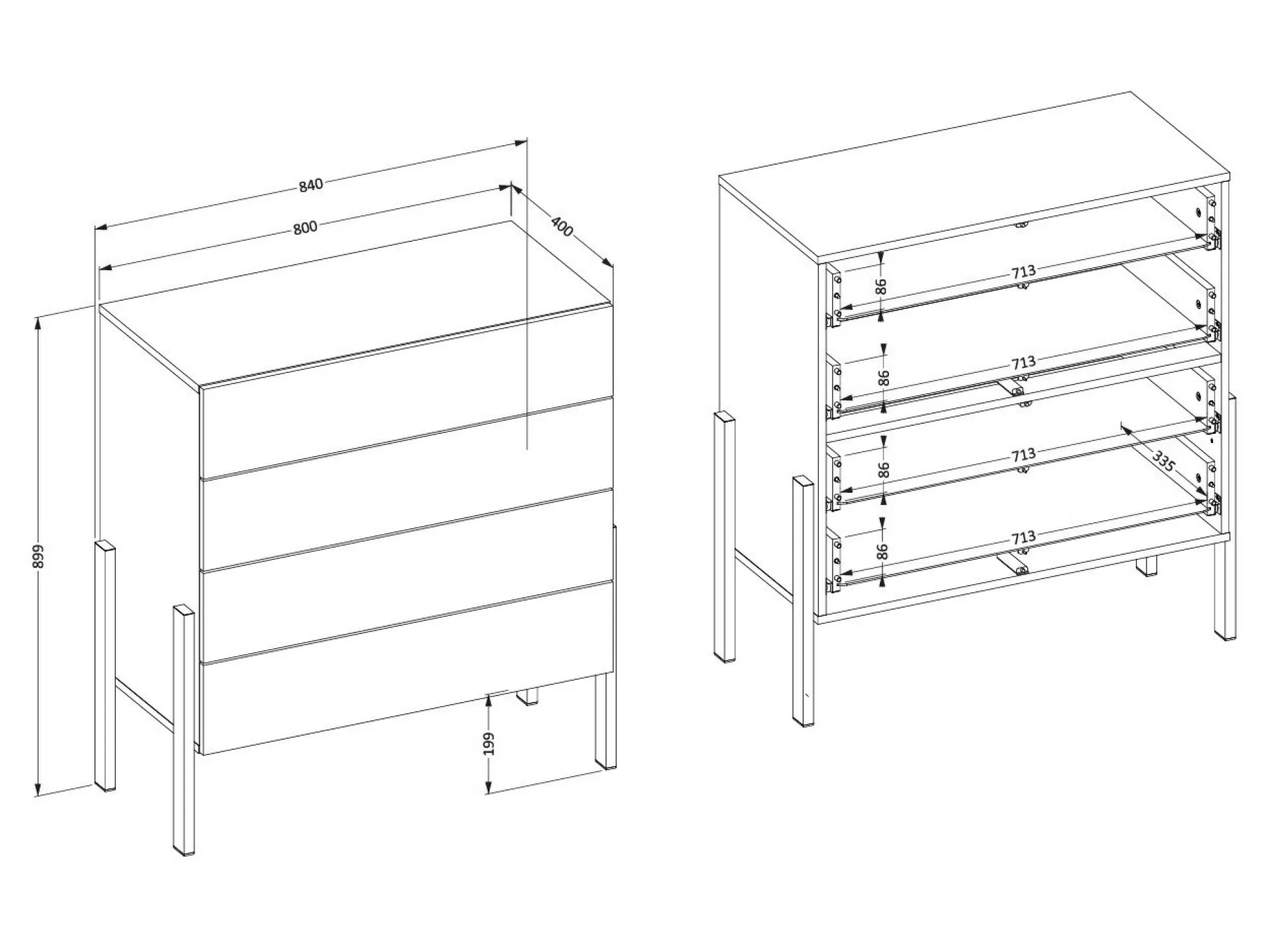 840
800
400
899
199
86
713
86
713
86
713
335
86
713