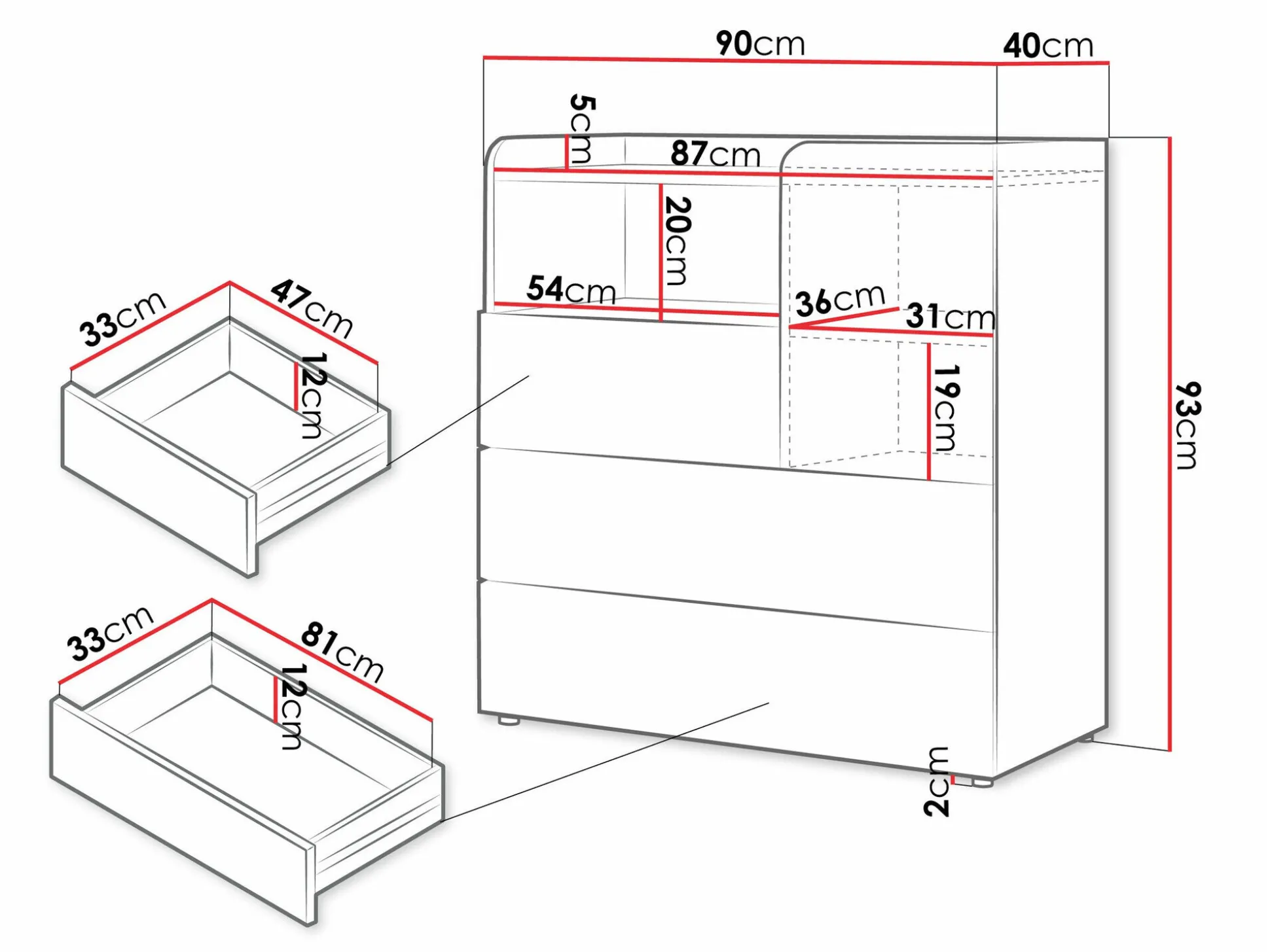 90cm
40cm
5cm
87cm
20cm
54cm
36cm
31cm
19cm
93cm
2cm
33cm
47cm
12cm
33cm
81cm
12cm