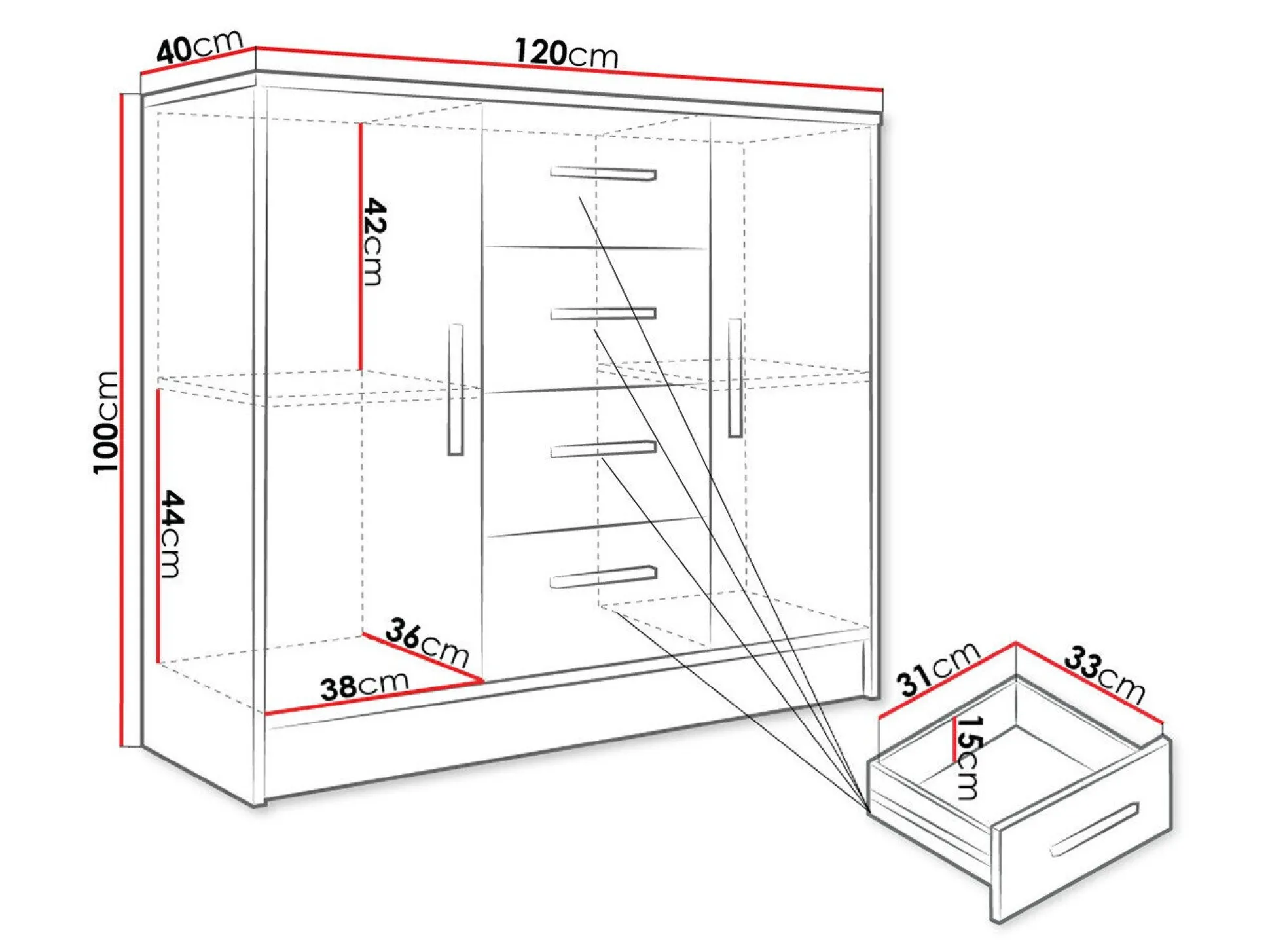 40cm
120cm
100cm
42cm
44cm
36cm
38cm
31cm
33cm
15cm