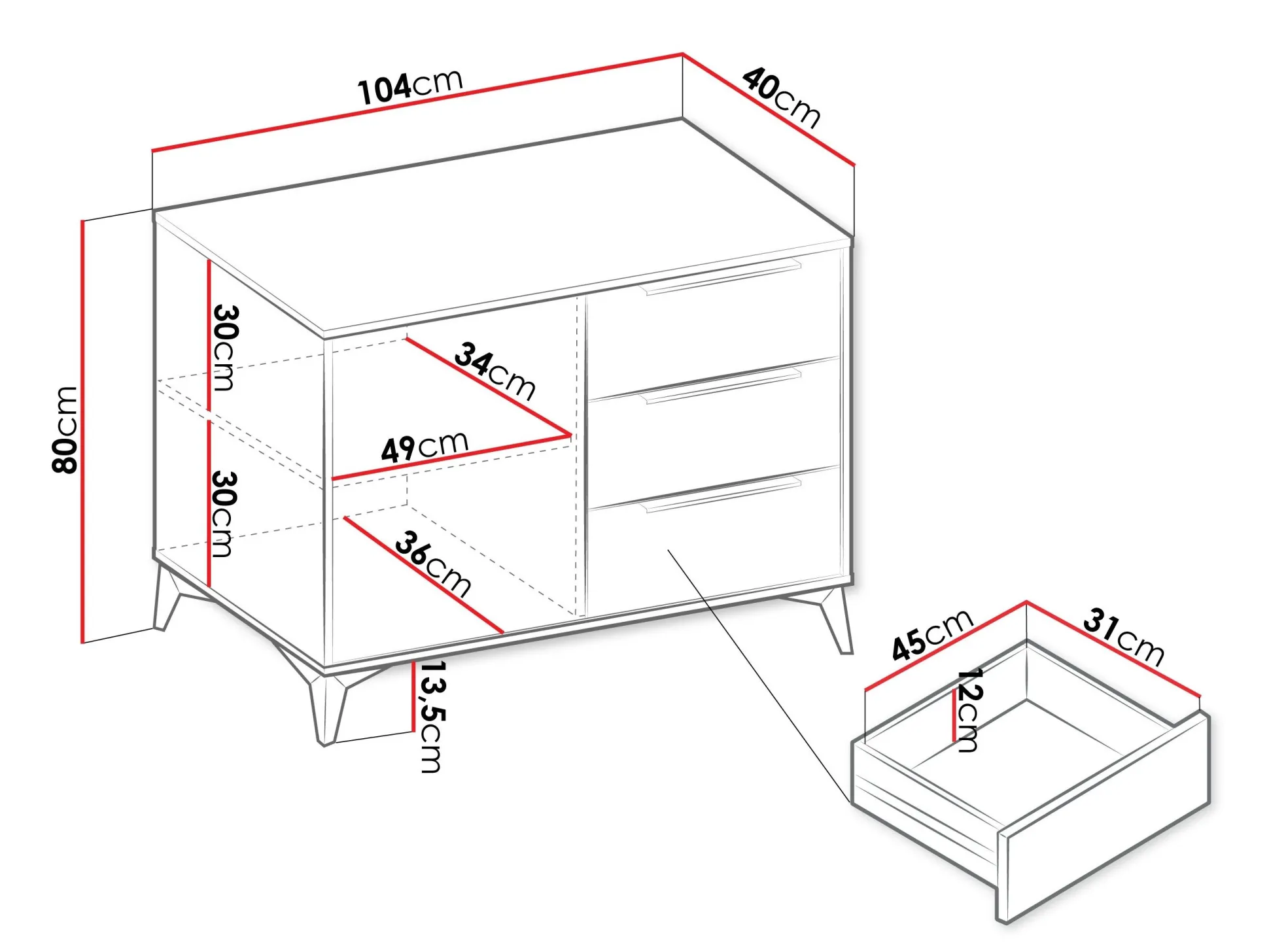 104cm
40cm
80cm
30cm
30cm
34cm
49cm
36cm
13,5cm
45cm
31cm
12cm