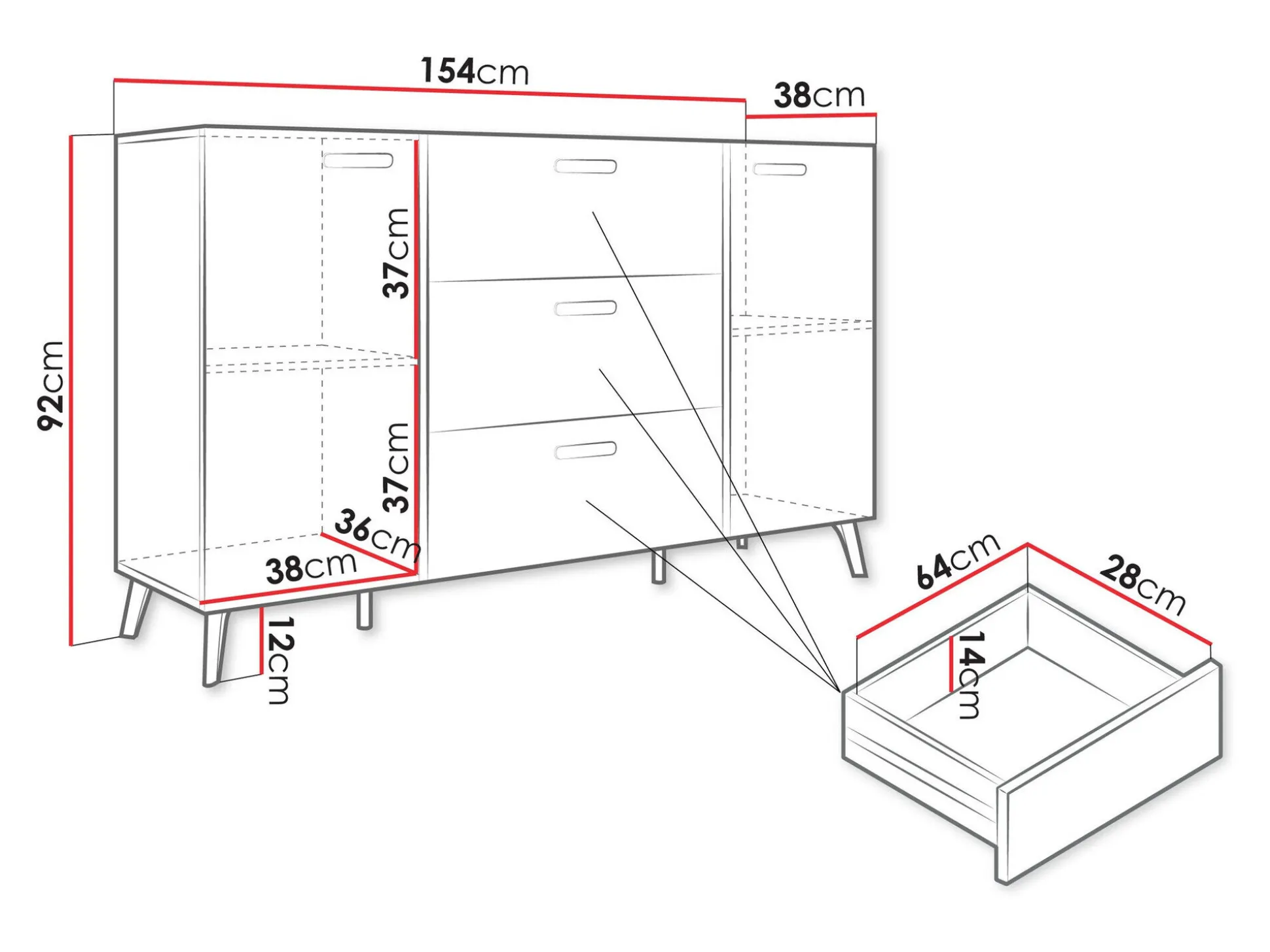 154cm
38cm
92cm
37cm
37cm
36cm
38cm
12cm
64cm
28cm
14cm