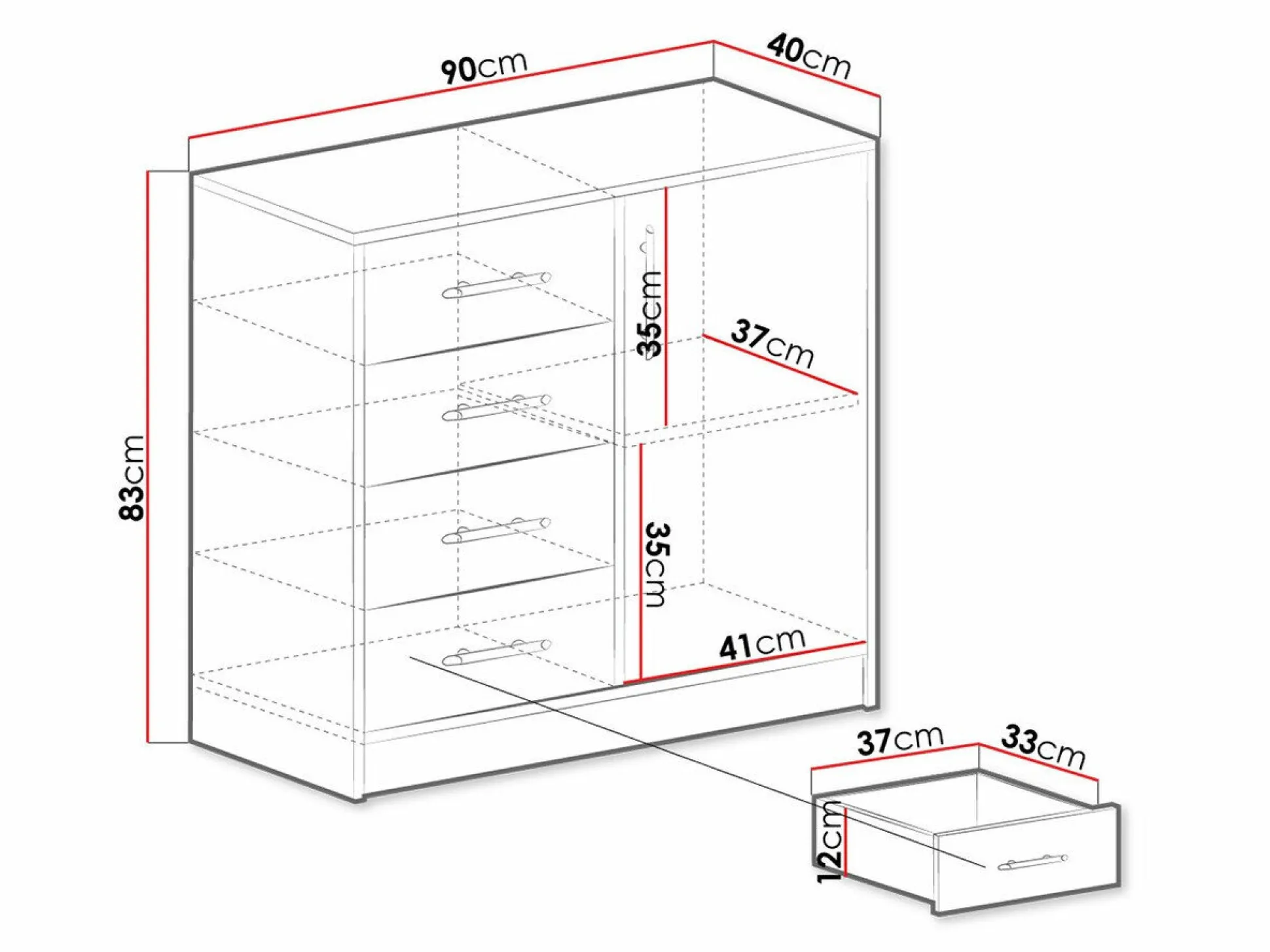 90cm
40cm
83cm
35cm
37cm
35cm
41cm
37cm
33cm
12cm