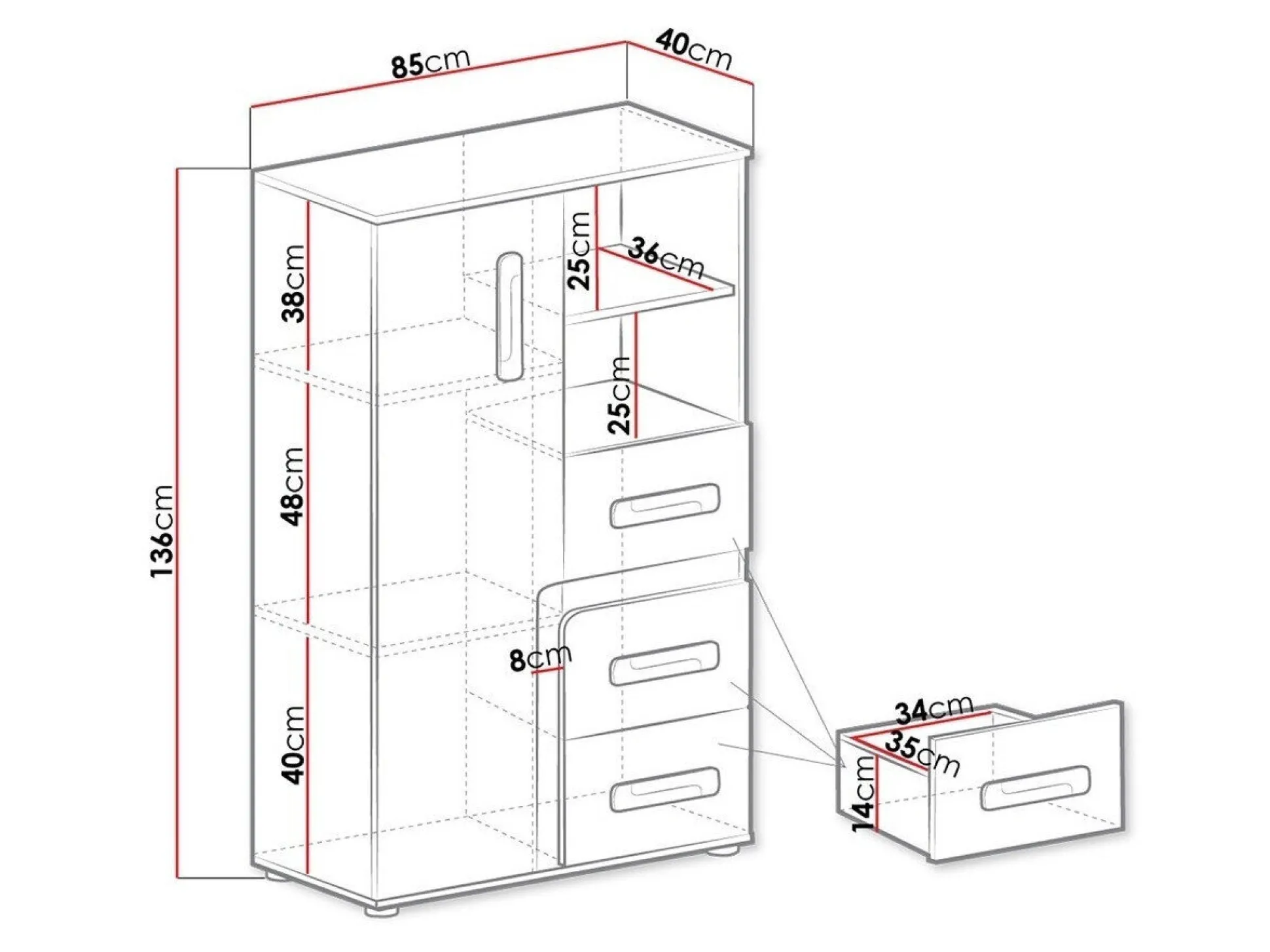 85cm
40cm
136cm
38cm
48cm
40cm
25cm
36cm
25cm
8cm
34cm
35cm
14cm