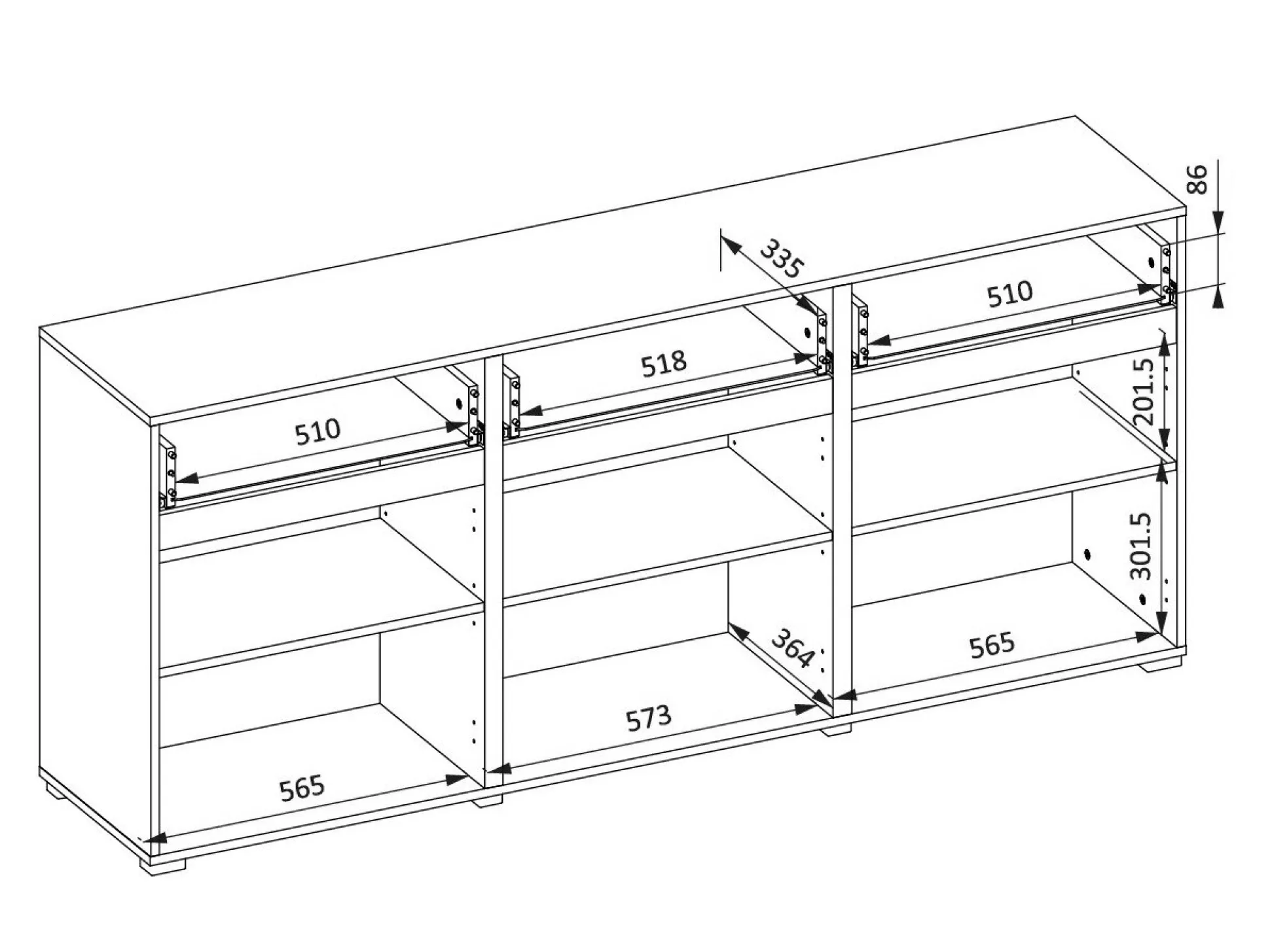 86
335
510
518
510
201.5
301.5
364
565
573
565