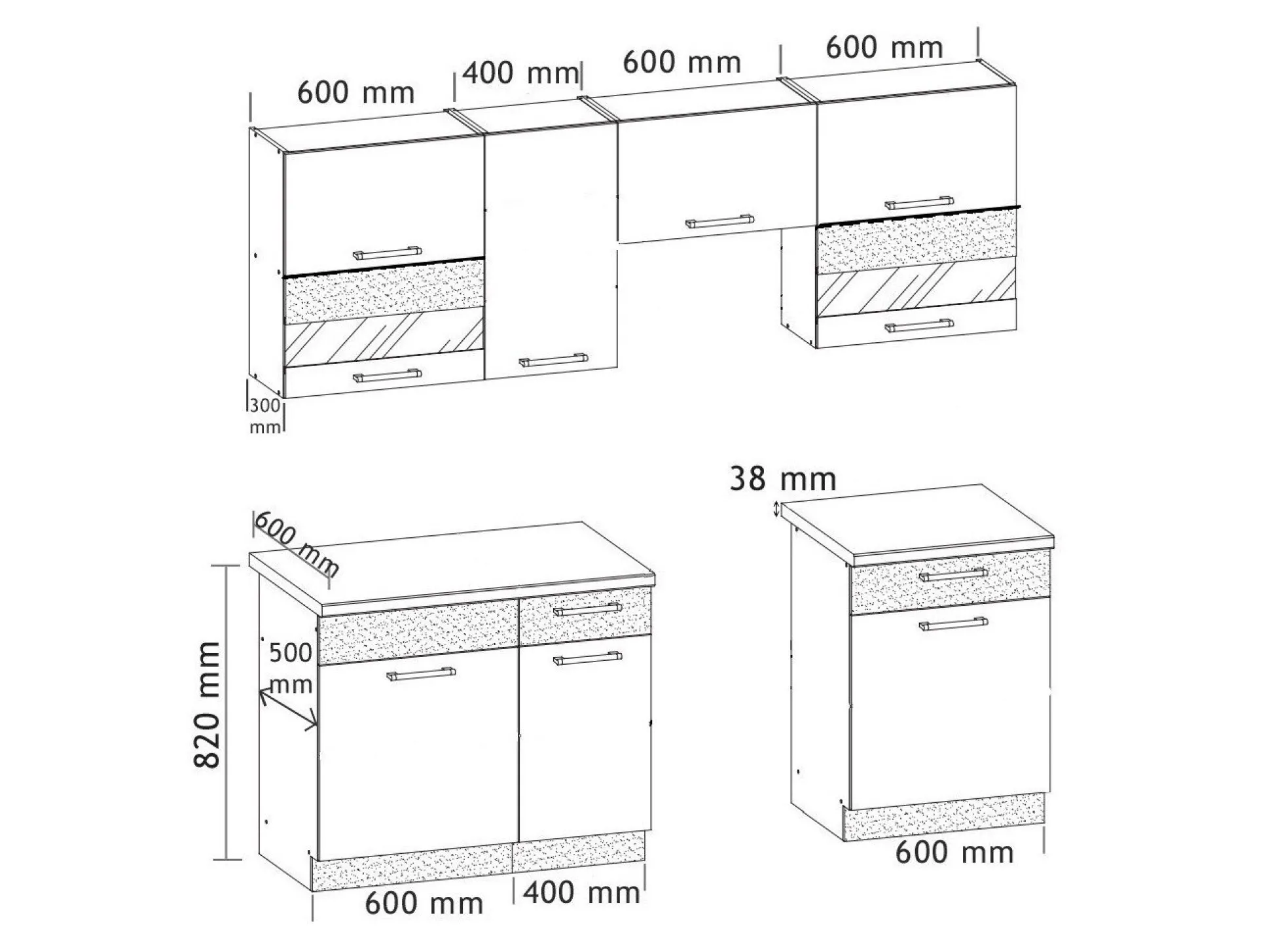 600 mm
400 mm
600 mm
600 mm
300 mm

38 mm
600 mm
820 mm
500 mm
600 mm
400 mm
600 mm