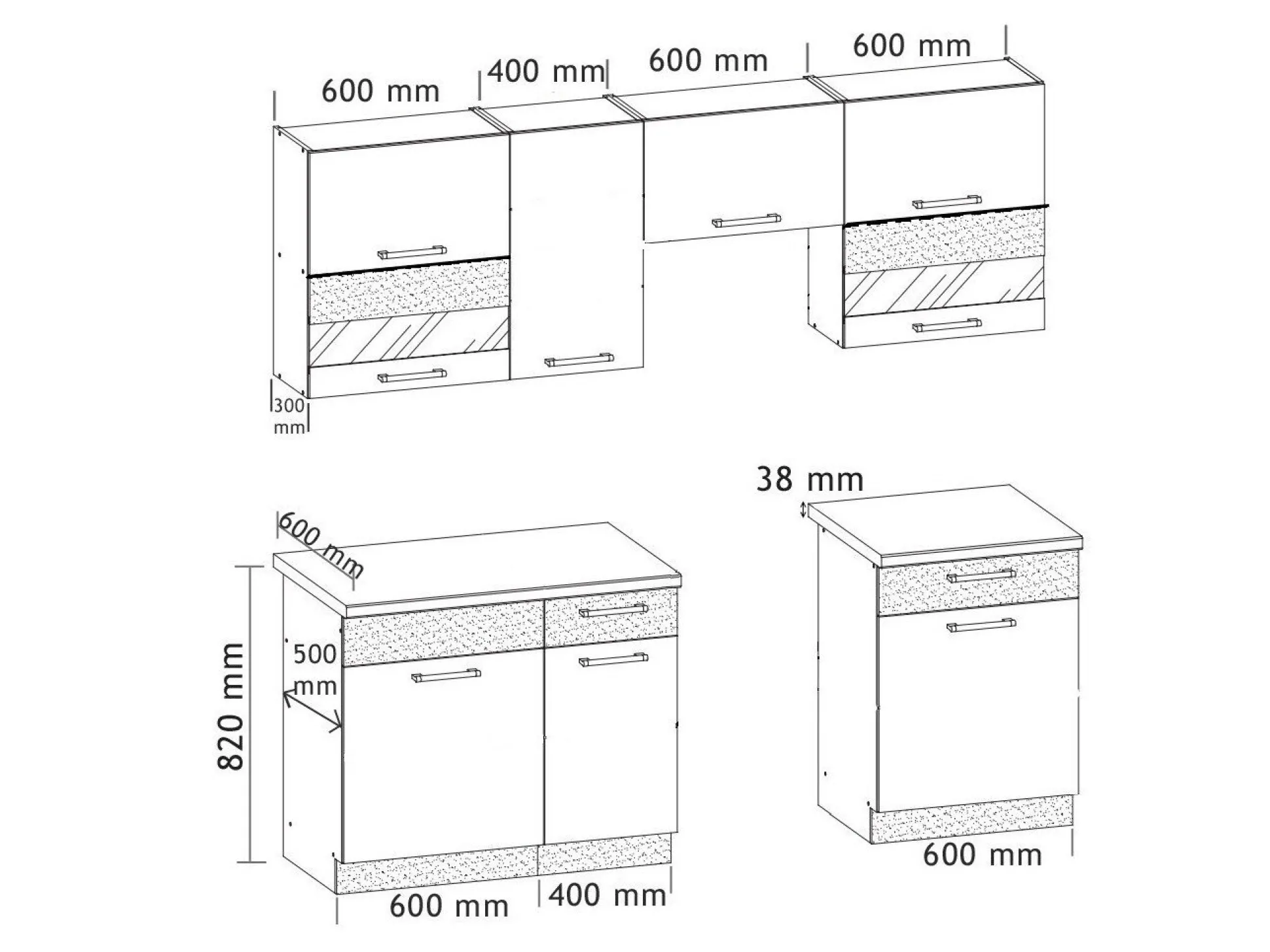 600 mm
400 mm
600 mm
600 mm
300 mm

38 mm
600 mm
820 mm
500 mm
600 mm
400 mm
600 mm