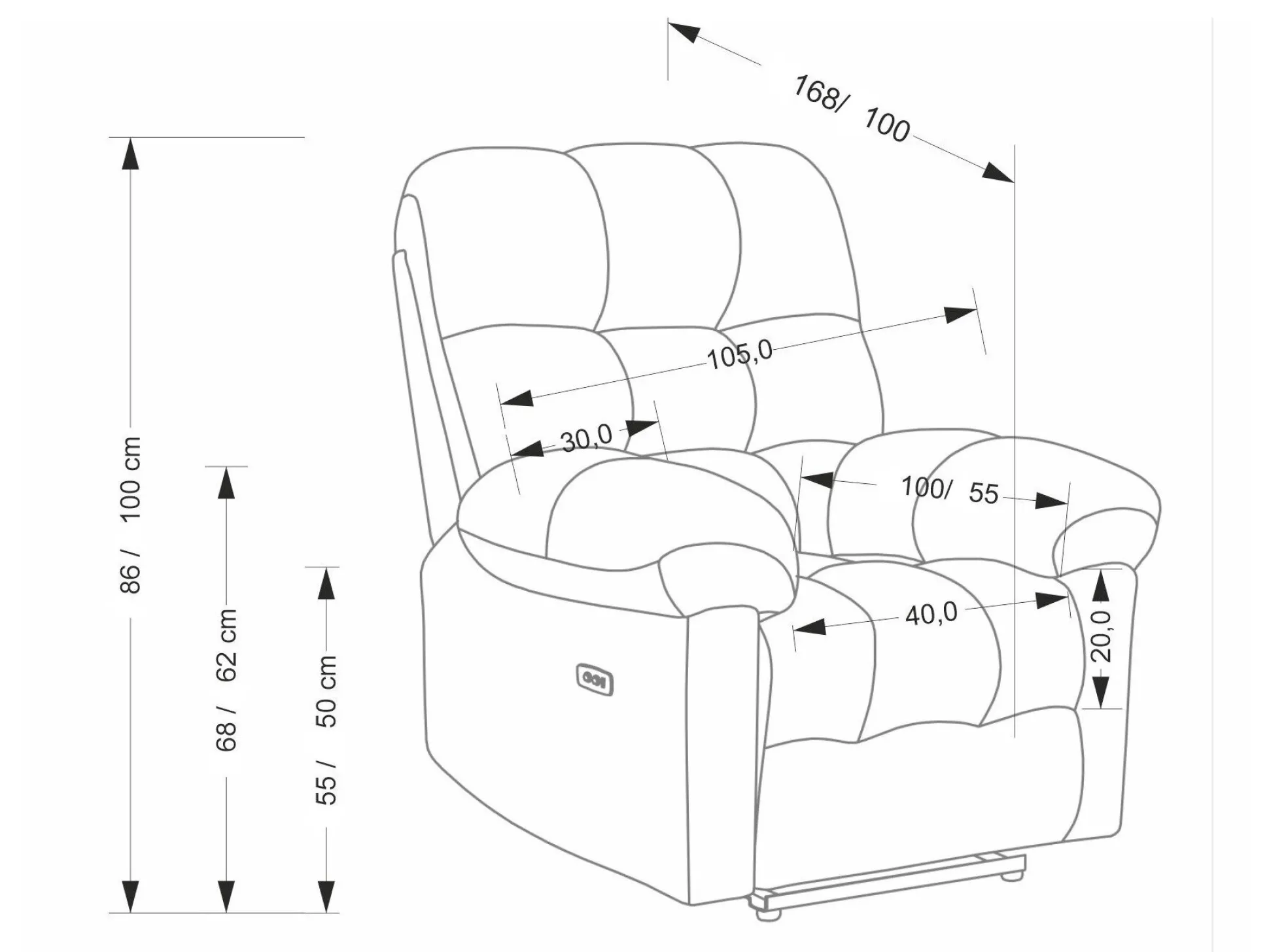 168/ 100

86 / 100 cm

68 / 62 cm

55 / 50 cm

105,0

30,0

100/ 55

40,0

20,0