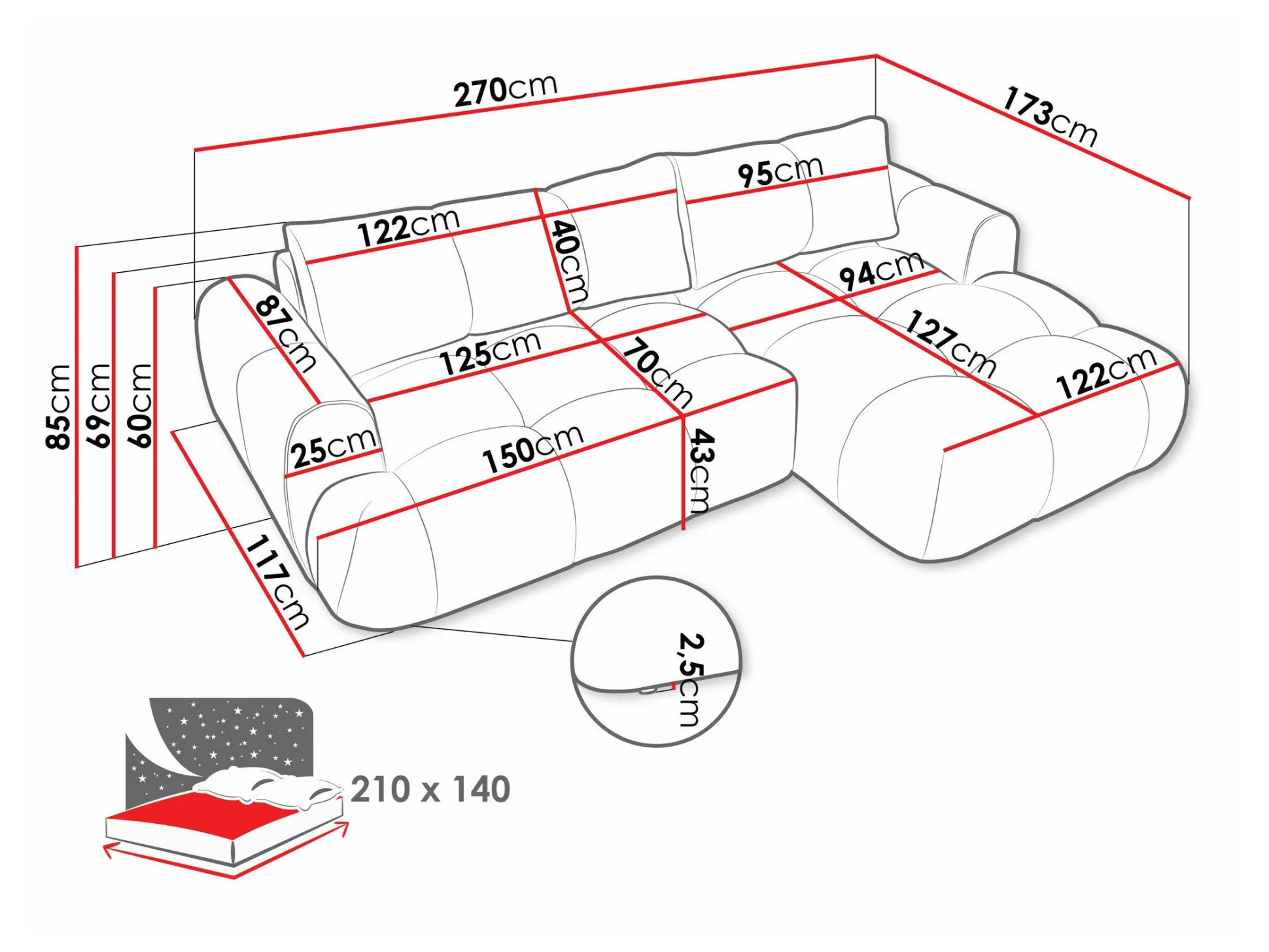 270cm
173cm
95cm
122cm
40cm
94cm
87cm
125cm
70cm
127cm
122cm
85cm
69cm
60cm
25cm
150cm
43cm
117cm
2,5cm
210 x 140