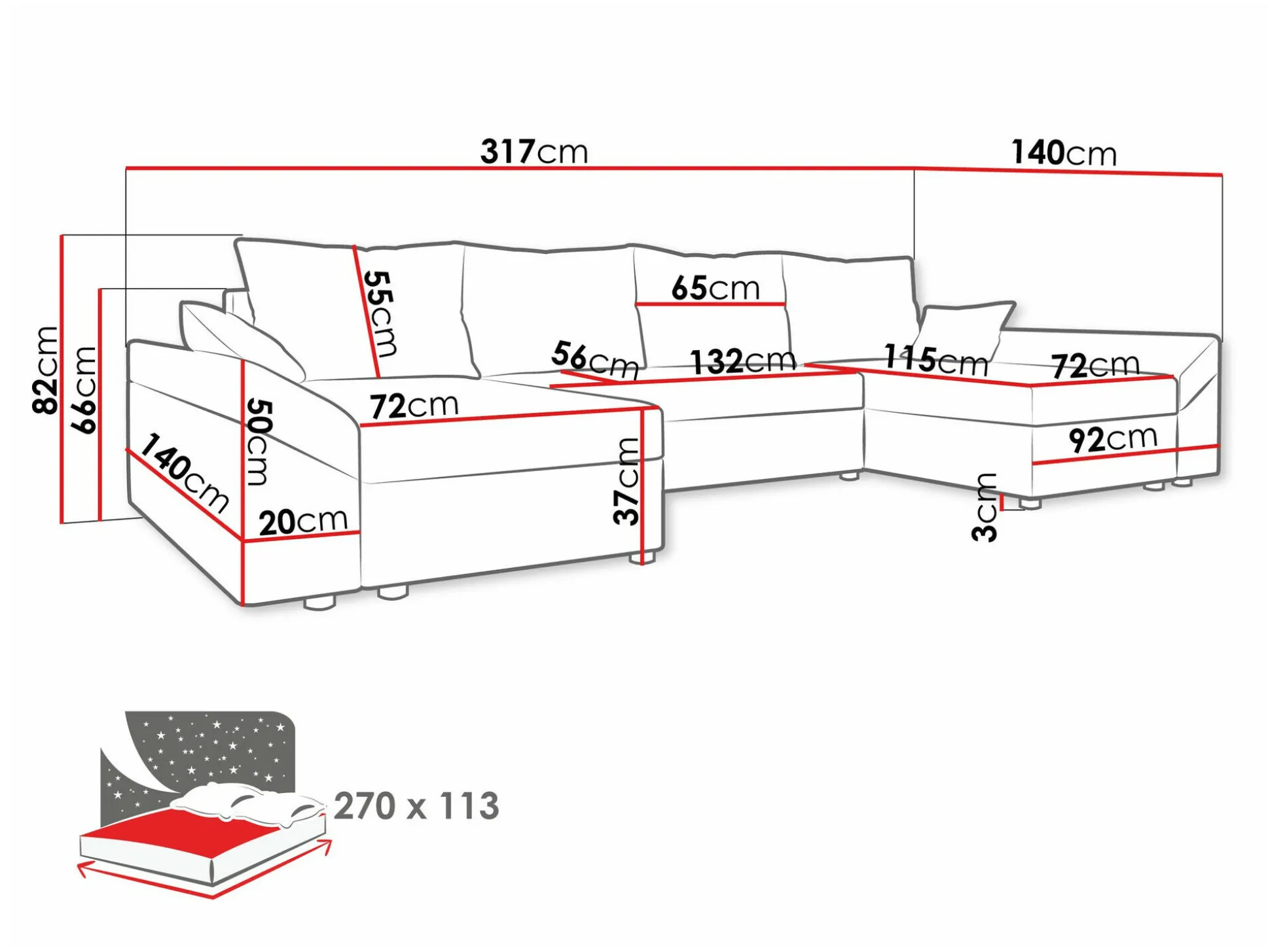 317cm
140cm
82cm
66cm
55cm
65cm
56cm
132cm
115cm
72cm
72cm
50cm
140cm
20cm
37cm
92cm
3cm
270 x 113