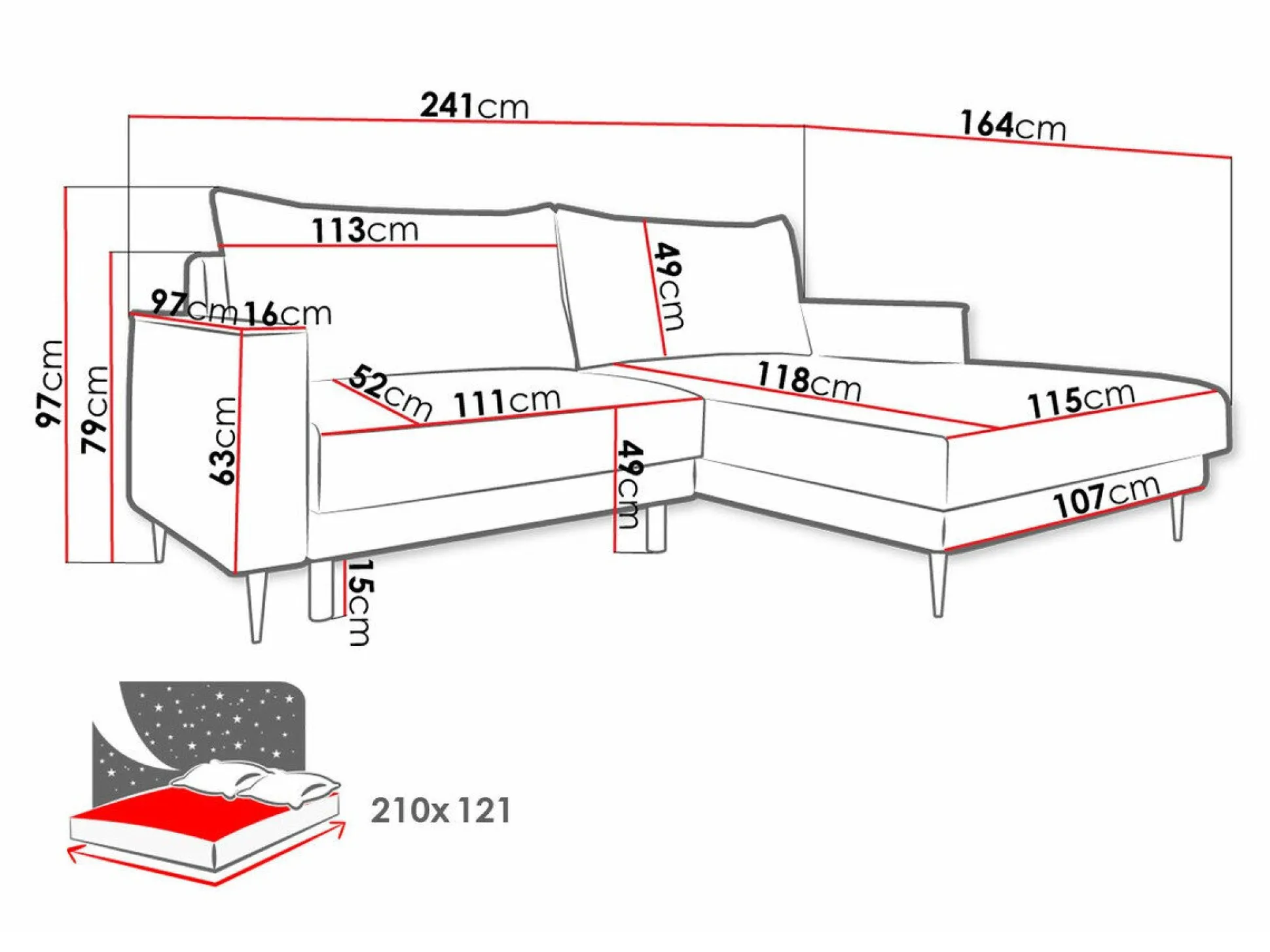 241cm
164cm
113cm
49cm
97cm
16cm
97cm
79cm
63cm
52cm
111cm
118cm
115cm
49cm
107cm
15cm
210x121